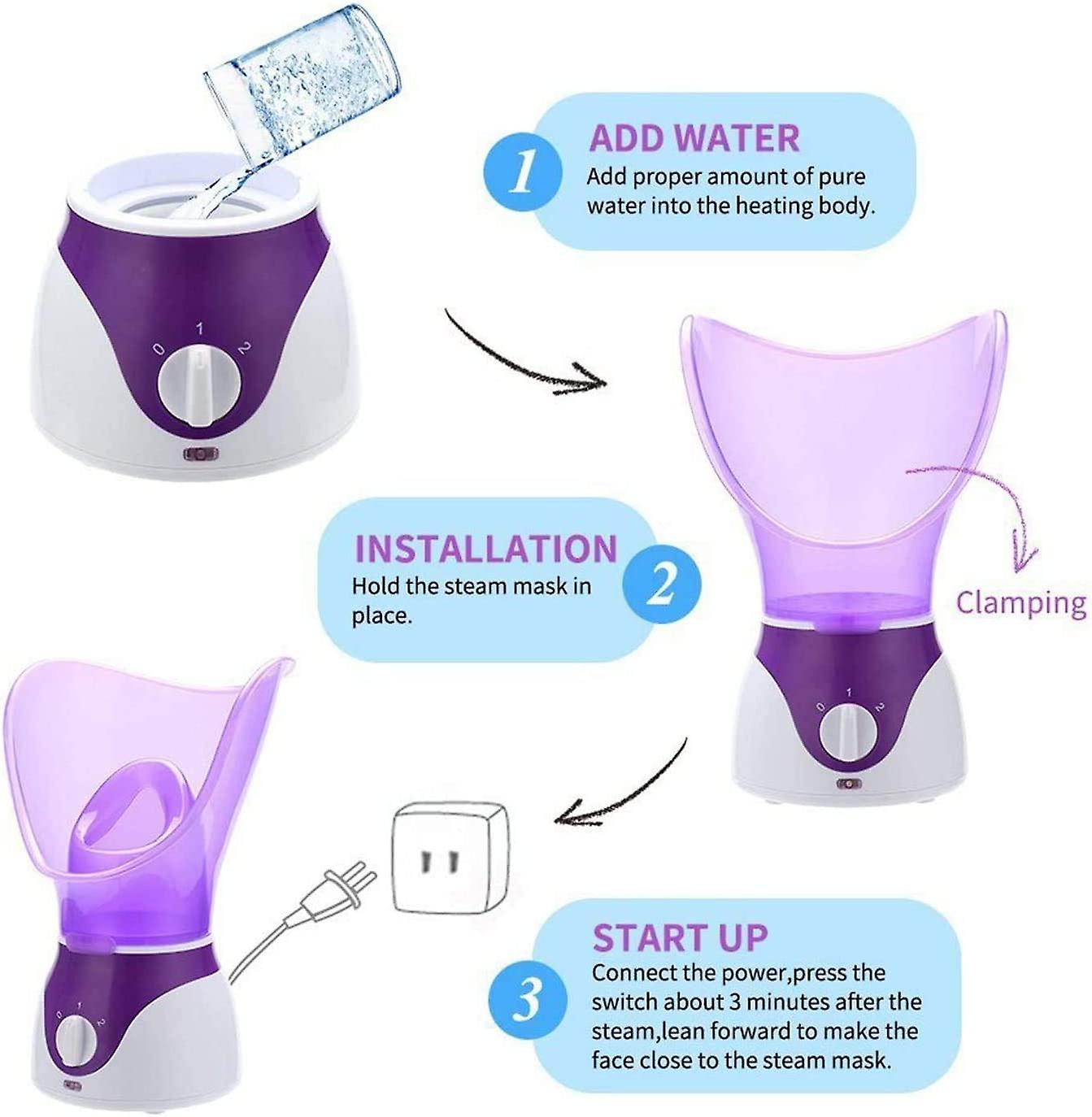 1
ADD WATER
Add proper amount of pure water into the heating body.

0 1 2

INSTALLATION
Hold the steam mask in place.
2

Clamping

0 1 2

0 1 2

3
START UP
Connect the power,press the switch about 3 minutes after the steam,lean forward to make the face close to the steam mask.