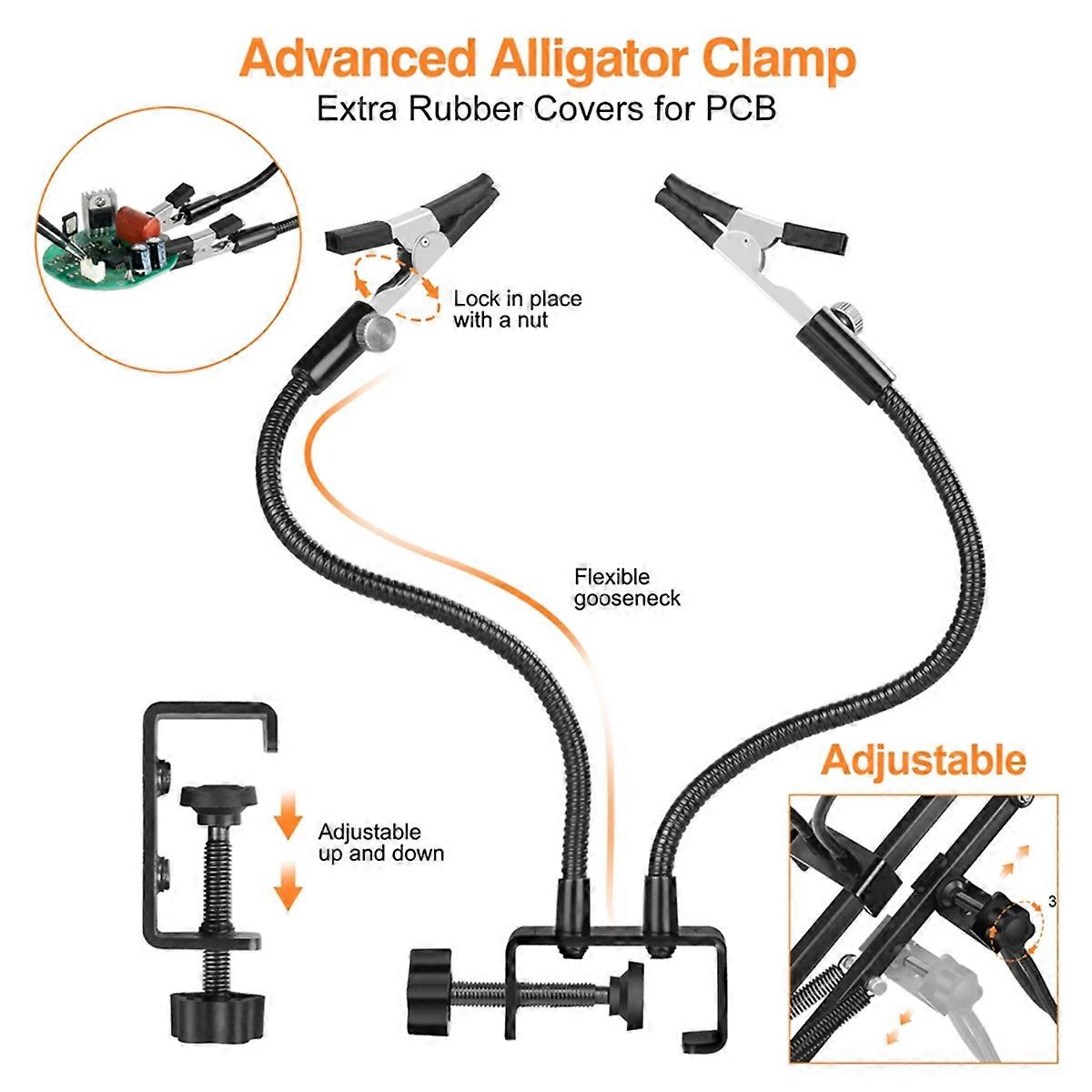 Advanced Alligator Clamp
Extra Rubber Covers for PCB

Lock in place with a nut

Flexible gooseneck

Adjustable up and down

Adjustable

3