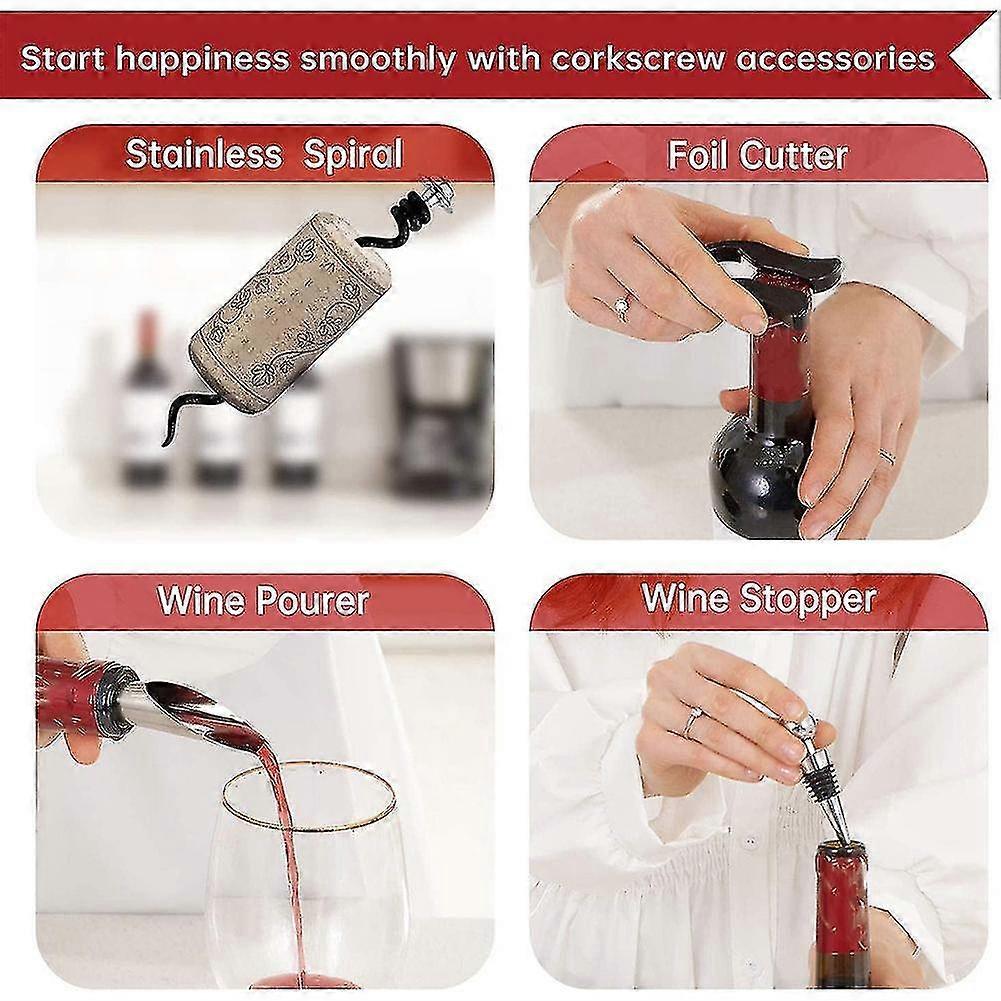 Start happiness smoothly with corkscrew accessories

Stainless Spiral

Foil Cutter

Wine Pourer

Wine Stopper