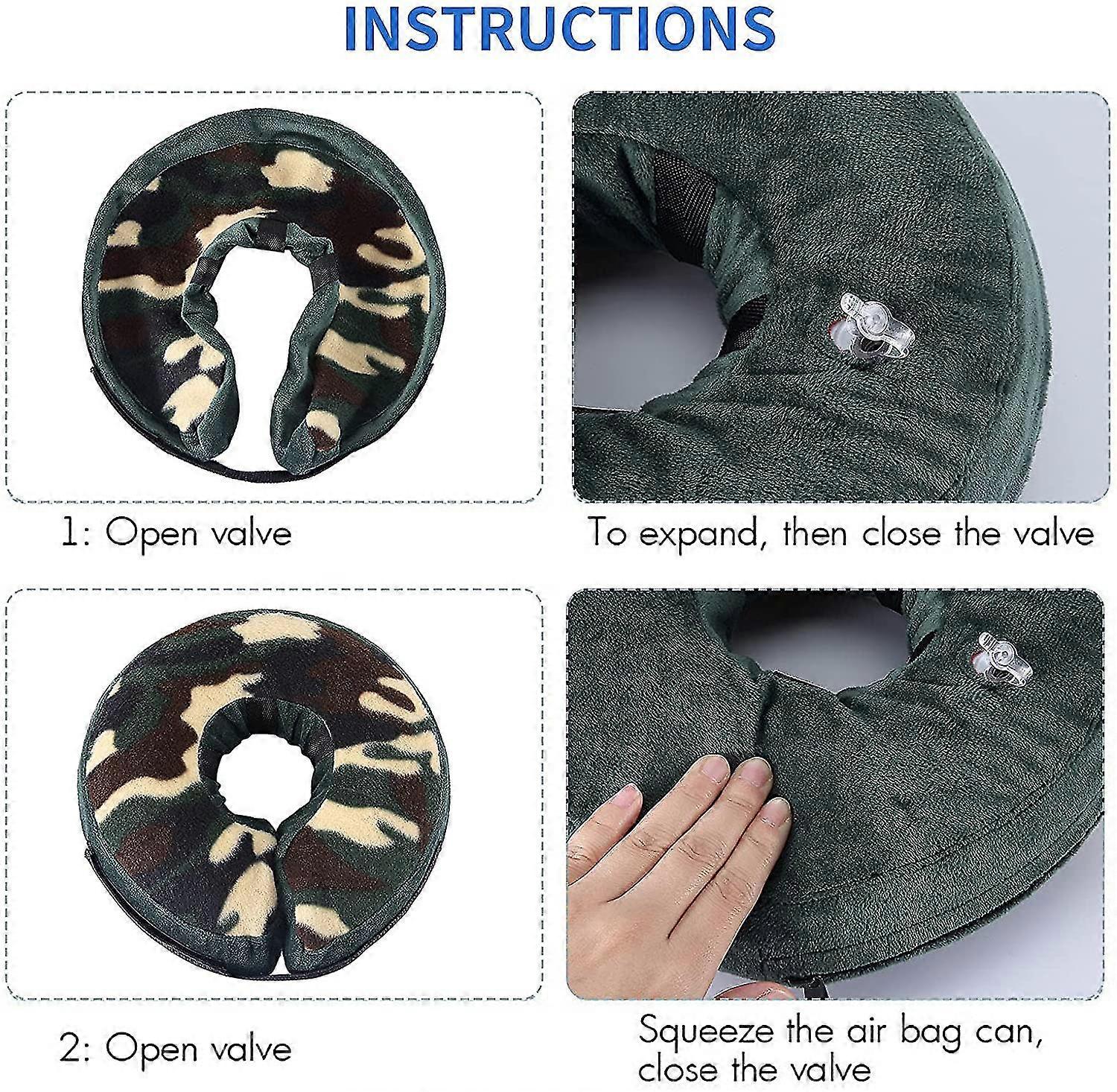 INSTRUCTIONS

1: Open valve

To expand, then close the valve

2: Open valve

Squeeze the air bag can, close the valve