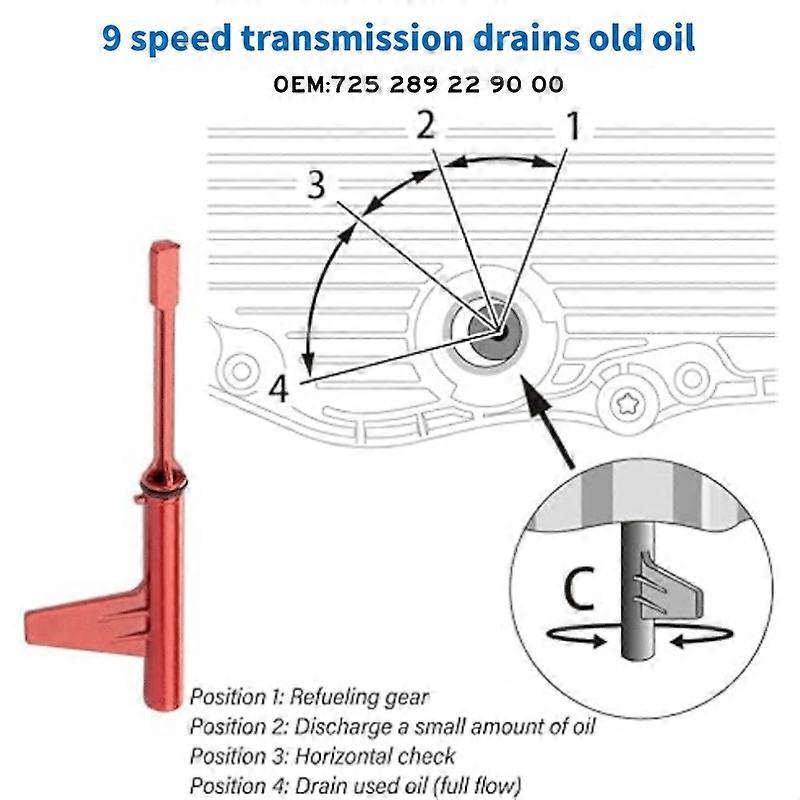 9 speed transmission drains old oil

OEM:725 289 22 90 00

2
1
3
4

C

Position 1: Refueling gear
Position 2: Discharge a small amount of oil
Position 3: Horizontal check
Position 4: Drain used oil (full flow)