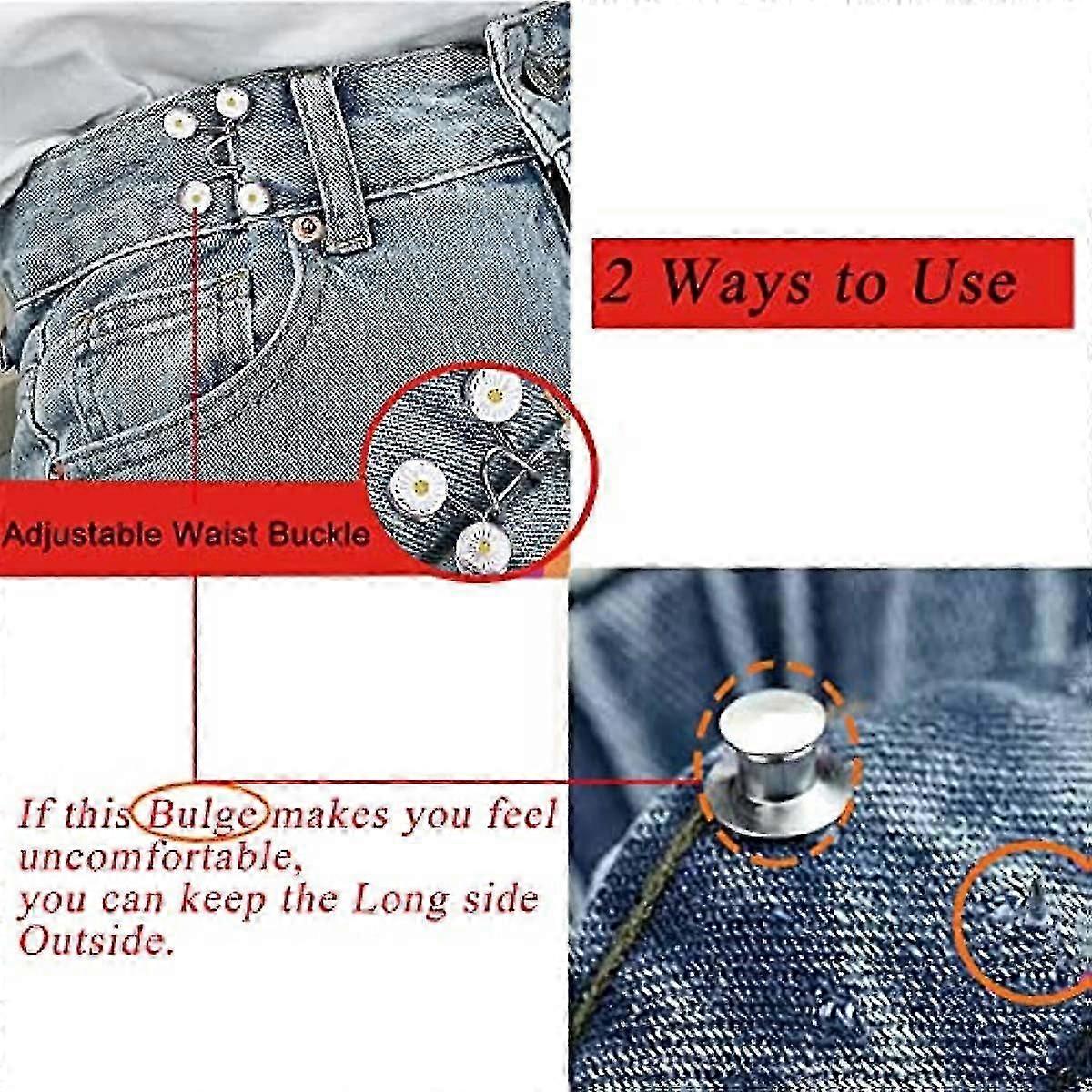 2 Ways to Use

Adjustable Waist Buckle

If this Bulge makes you feel uncomfortable,
you can keep the Long side Outside.