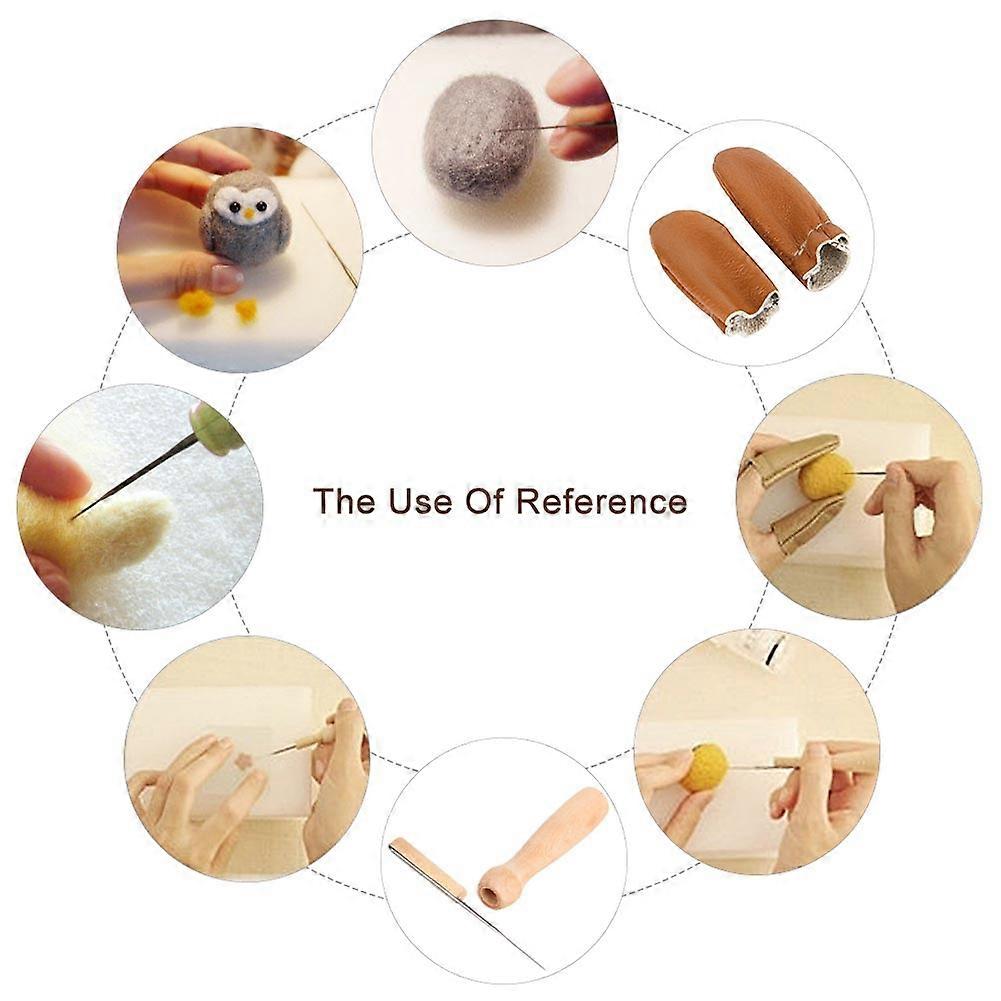 The Use Of Reference