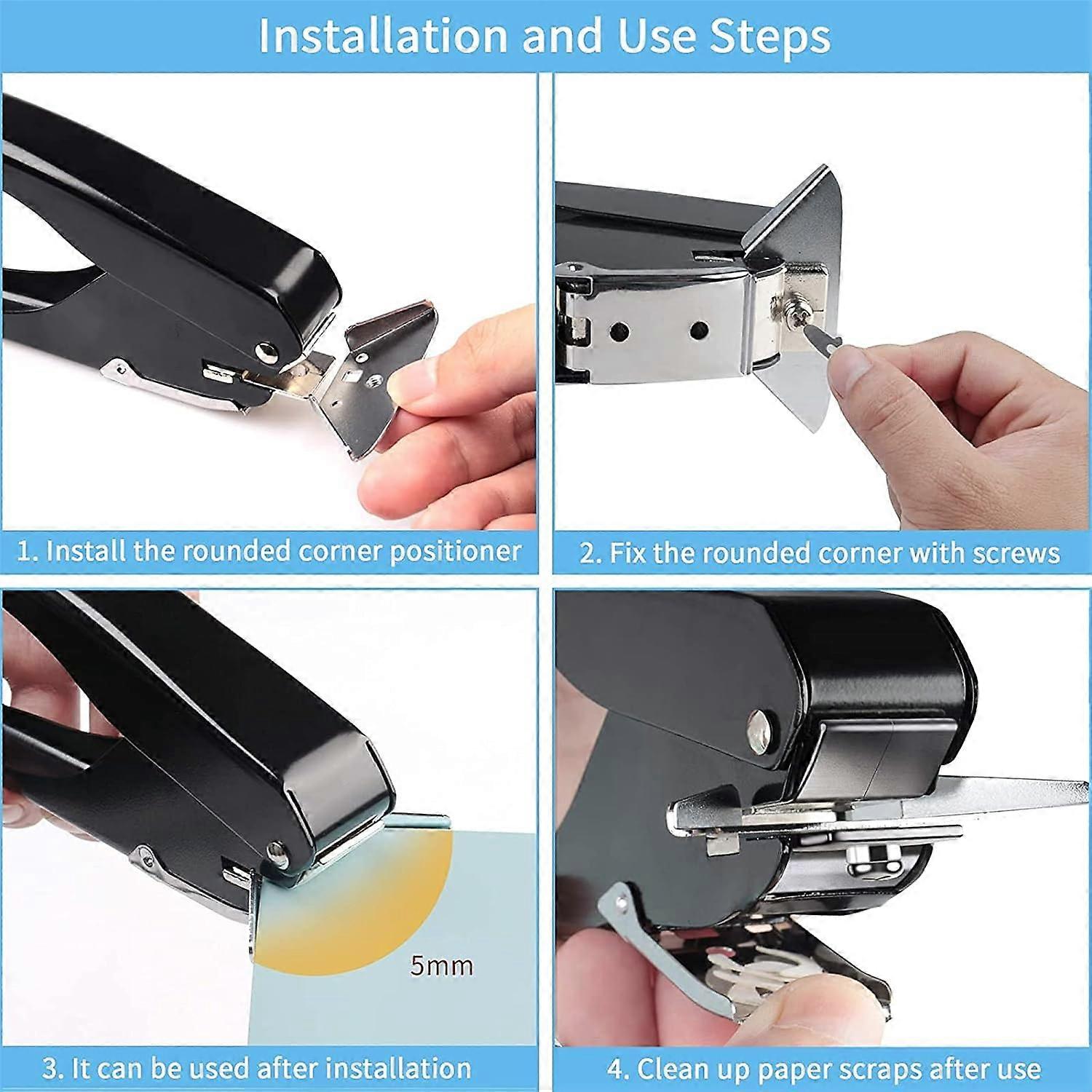 Installation and Use Steps

1. Install the rounded corner positioner

2. Fix the rounded corner with screws

5mm

3. It can be used after installation

4. Clean up paper scraps after use