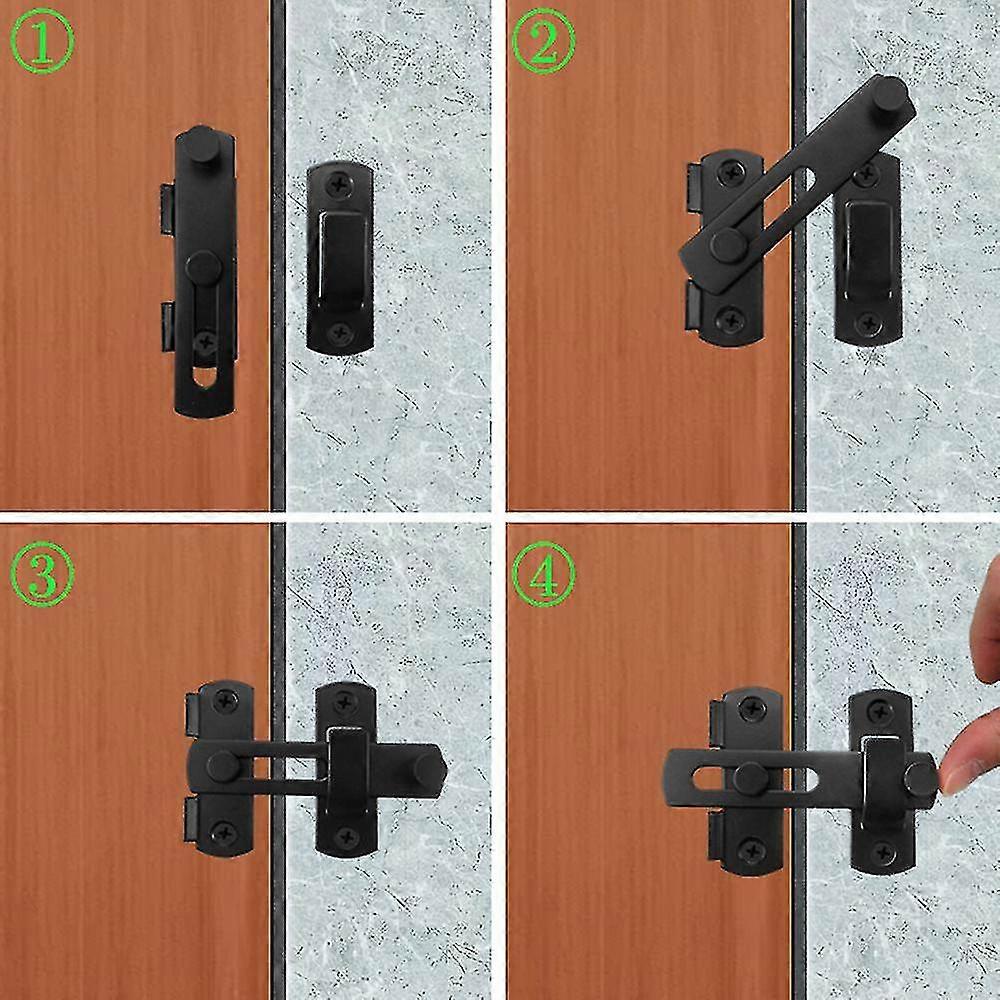 ①

②

③

④