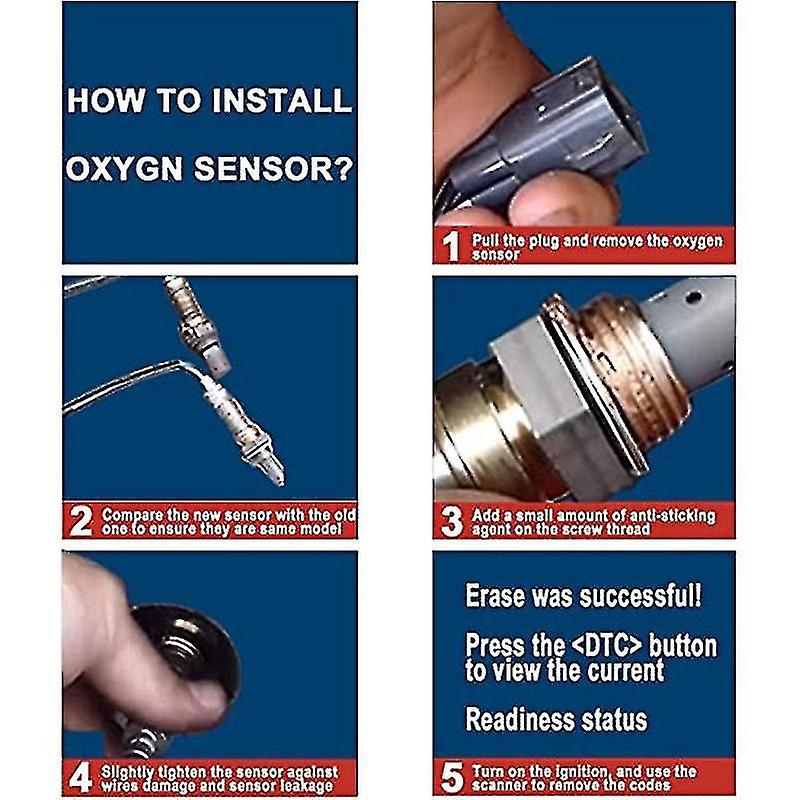 HOW TO INSTALL OXYGN SENSOR?

1 Pull the plug and remove the oxygen sensor

2 Compare the new sensor with the old one to ensure they are same model

3 Add a small amount of anti-sticking agent on the screw thread

4 Slightly tighten the sensor against wires damage and sensor leakage

Erase was successful!

Press the <DTC> button to view the current

Readiness status

5 Turn on the ignition, and use the scanner to remove the codes