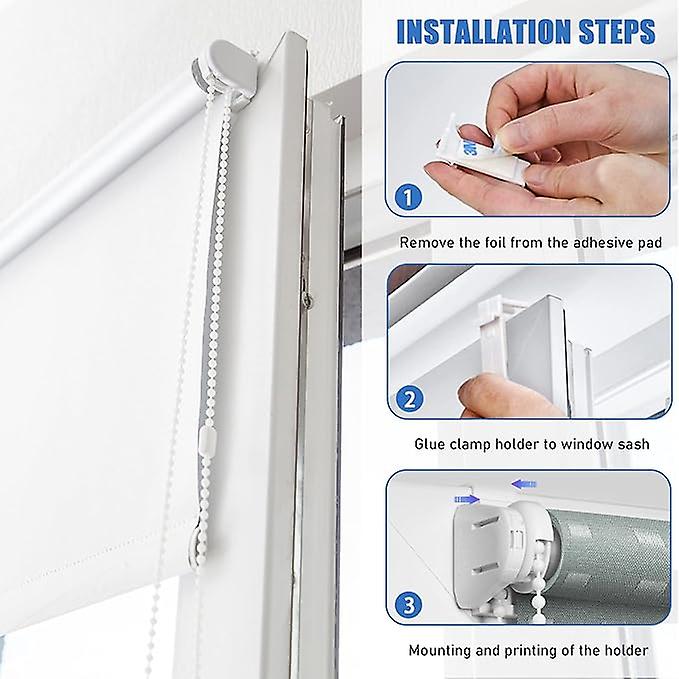 INSTALLATION STEPS

3M

1

Remove the foil from the adhesive pad

2

Glue clamp holder to window sash

3

Mounting and printing of the holder