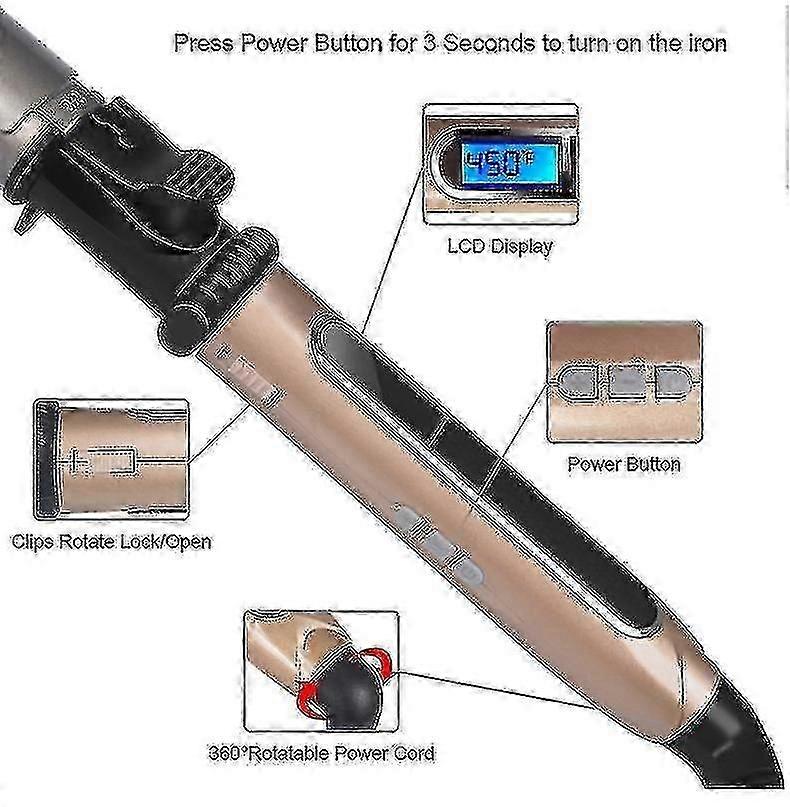 Press Power Button for 3 Seconds to turn on the iron

450°F

LCD Display

Power Button

Clips Rotate Lock/Open

360°Rotatable Power Cord