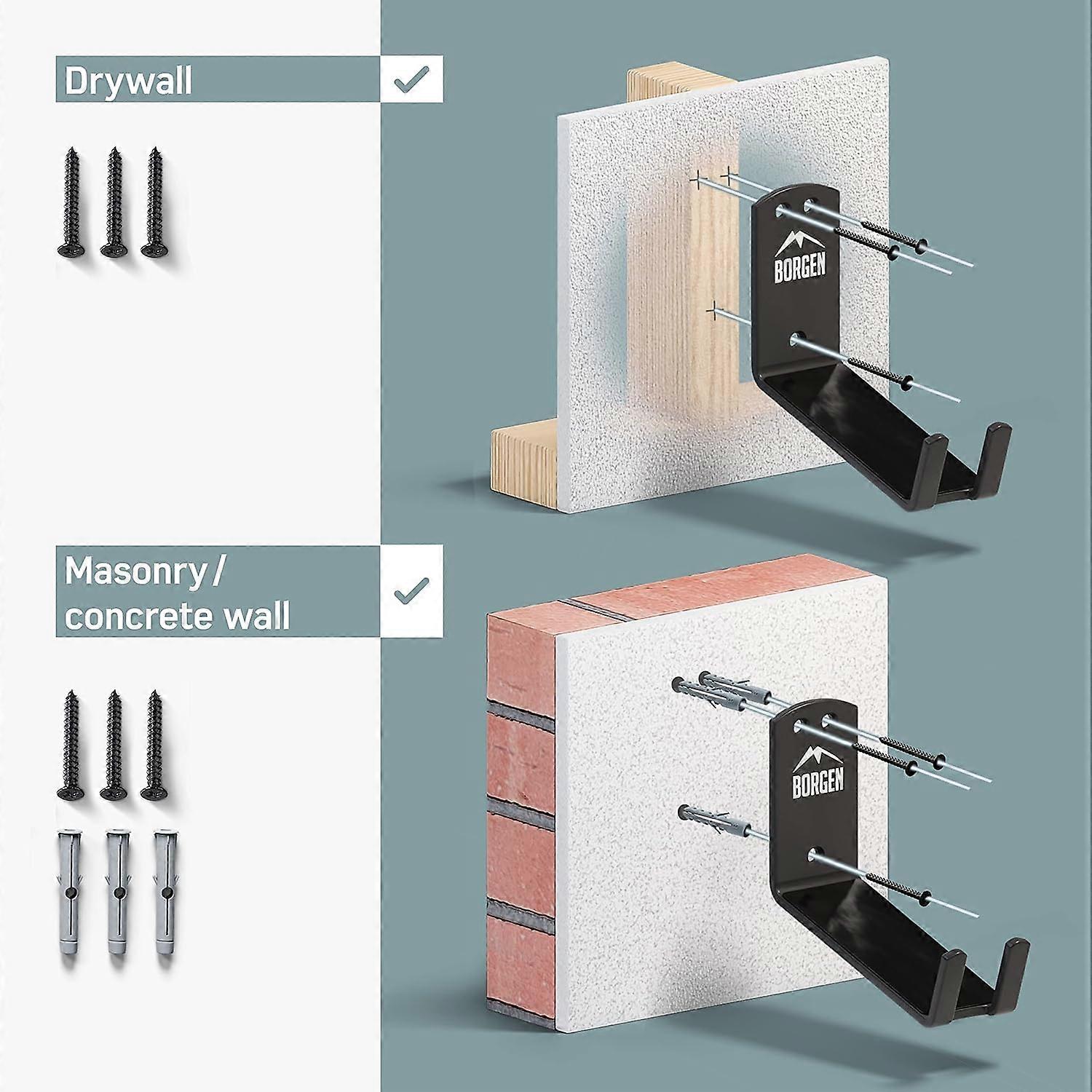 Drywall

BORGEN

Masonry / concrete wall

BORGEN