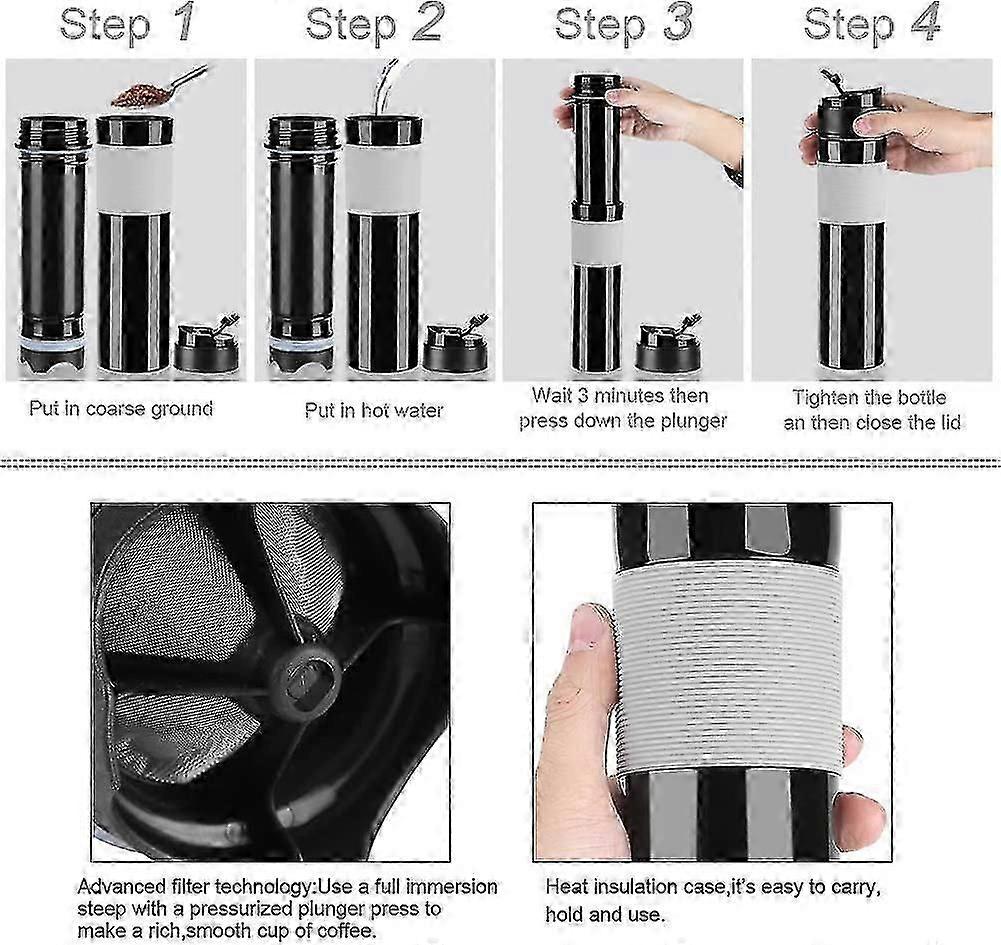 Step 1

Put in coarse ground

Step 2

Put in hot water

Step 3

Wait 3 minutes then press down the plunger

Step 4

Tighten the bottle an then close the lid

Advanced filter technology:Use a full immersion steep with a pressurized plunger press to make a rich,smooth cup of coffee.

Heat insulation case,it's easy to carry, hold and use.