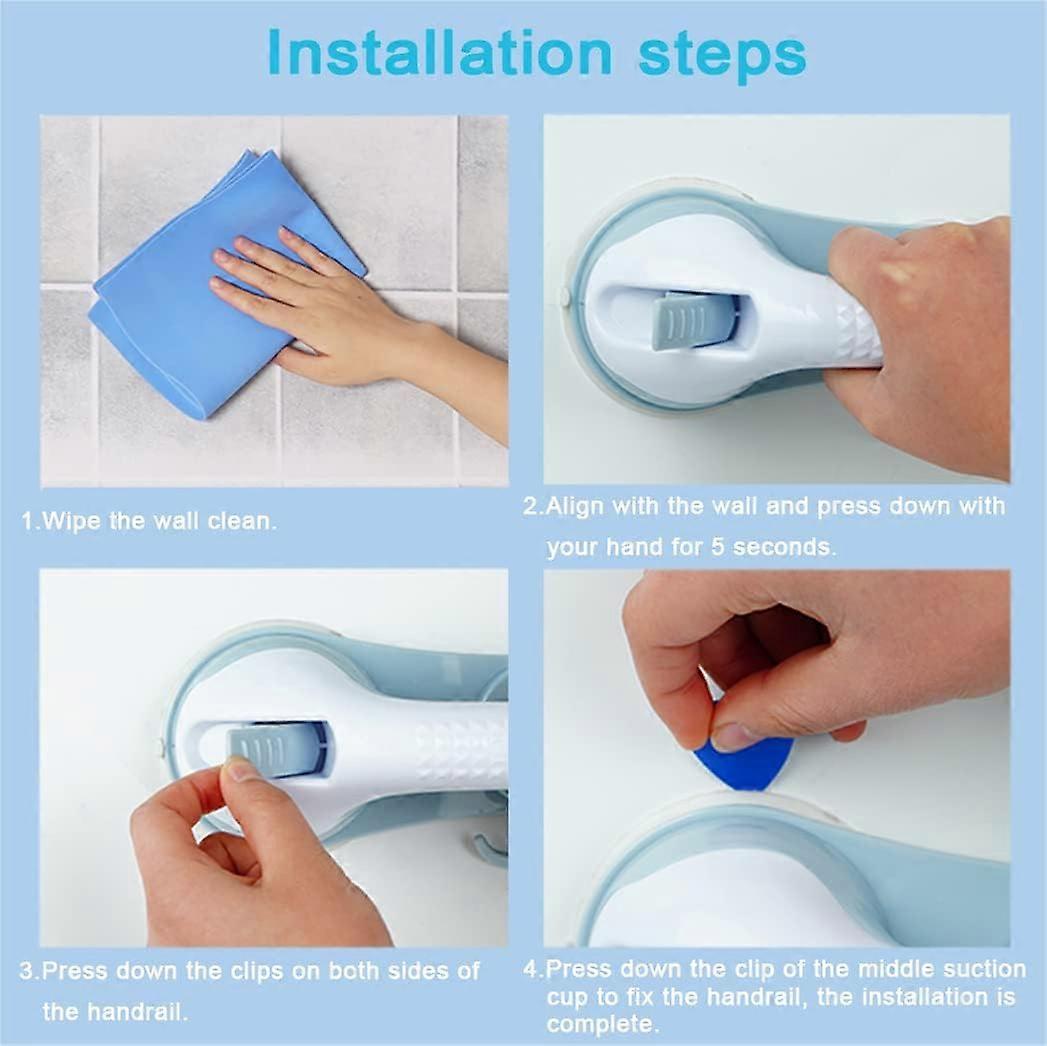 Installation steps

1.Wipe the wall clean.

2.Align with the wall and press down with your hand for 5 seconds.

3.Press down the clips on both sides of the handrail.

4.Press down the clip of the middle suction cup to fix the handrail, the installation is complete.