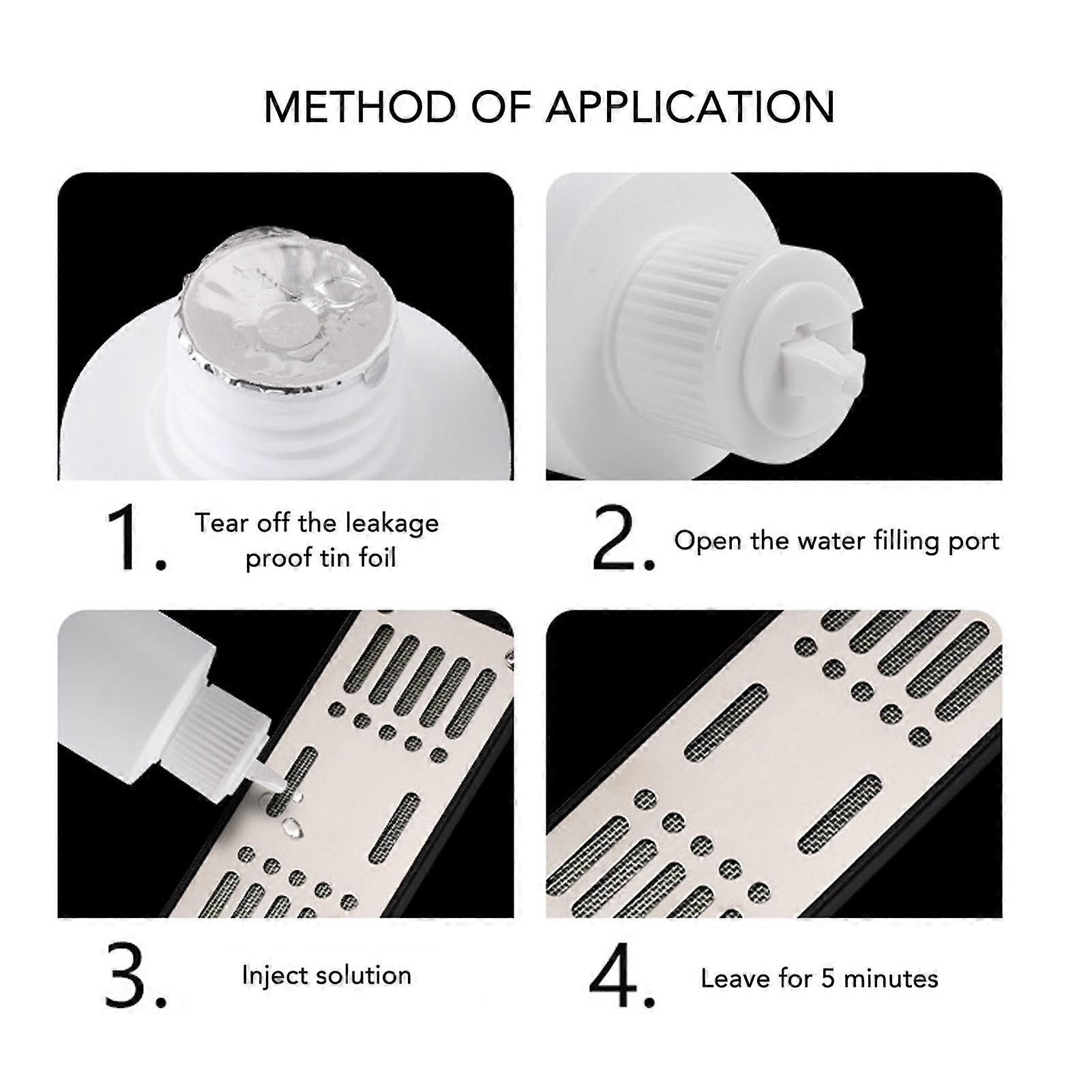 METHOD OF APPLICATION

1. Tear off the leakage proof tin foil

2. Open the water filling port

3. Inject solution

4. Leave for 5 minutes