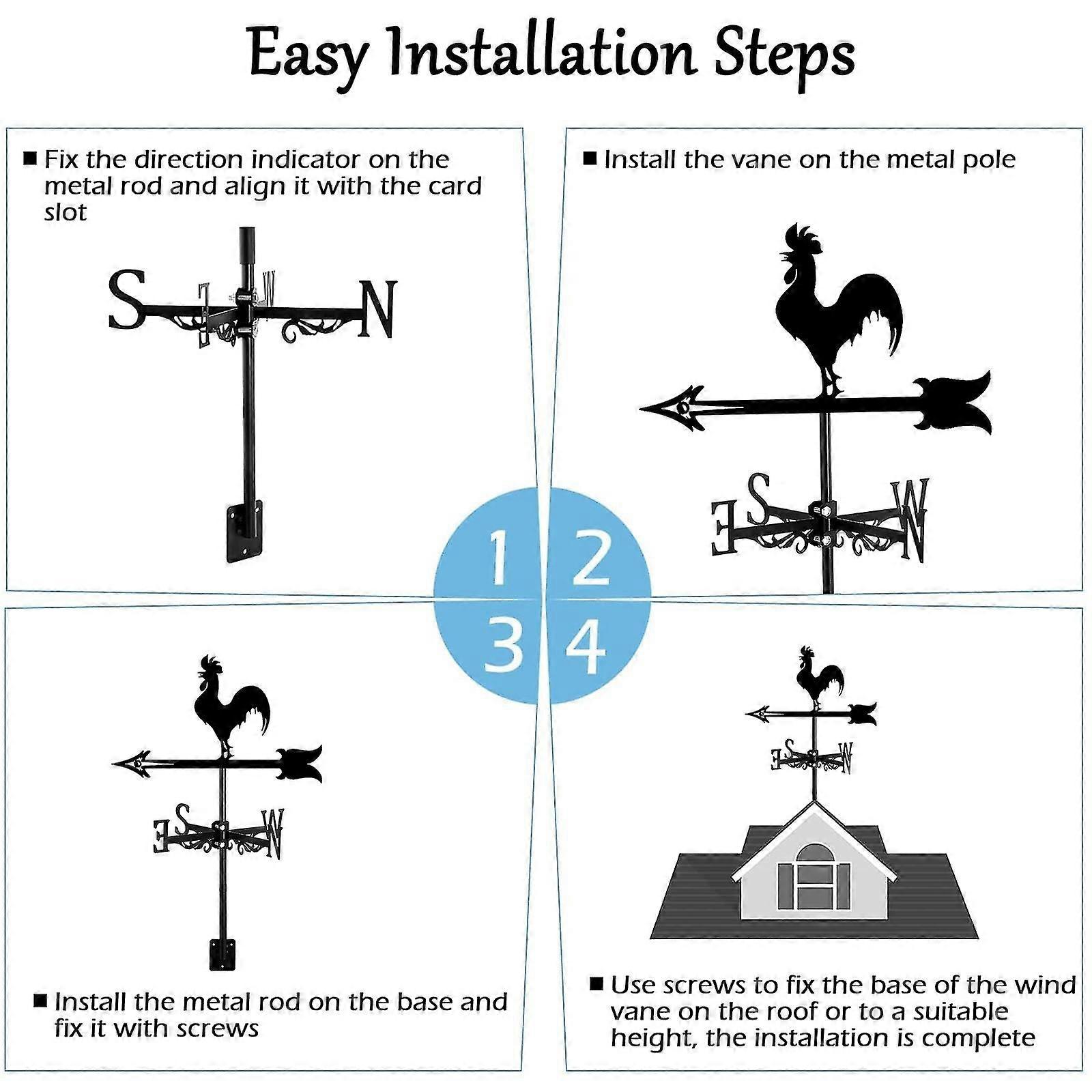 Easy Installation Steps

■ Fix the direction indicator on the metal rod and align it with the card slot

S E W N

■ Install the vane on the metal pole

E S W

1 2
3 4

E S W

■ Install the metal rod on the base and fix it with screws

E S W

■ Use screws to fix the base of the wind vane on the roof or to a suitable height, the installation is complete