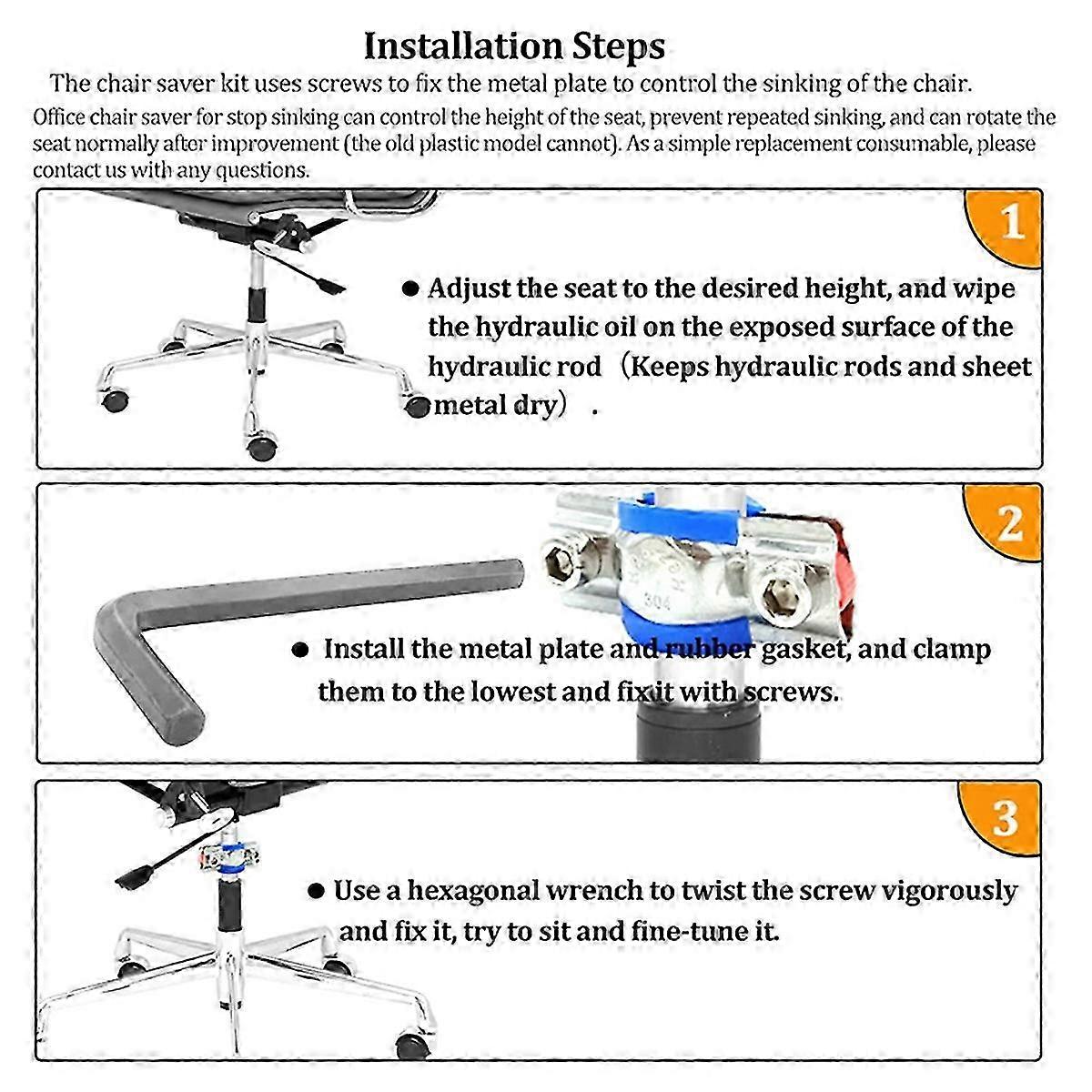 Installation Steps

The chair saver kit uses screws to fix the metal plate to control the sinking of the chair.

Office chair saver for stop sinking can control the height of the seat, prevent repeated sinking, and can rotate the seat normally after improvement (the old plastic model cannot). As a simple replacement consumable, please contact us with any questions.

1

● Adjust the seat to the desired height, and wipe the hydraulic oil on the exposed surface of the hydraulic rod（Keeps hydraulic rods and sheet metal dry）.

2

304

● Install the metal plate and rubber gasket, and clamp them to the lowest and fix it with screws.

3

● Use a hexagonal wrench to twist the screw vigorously and fix it, try to sit and fine-tune it.