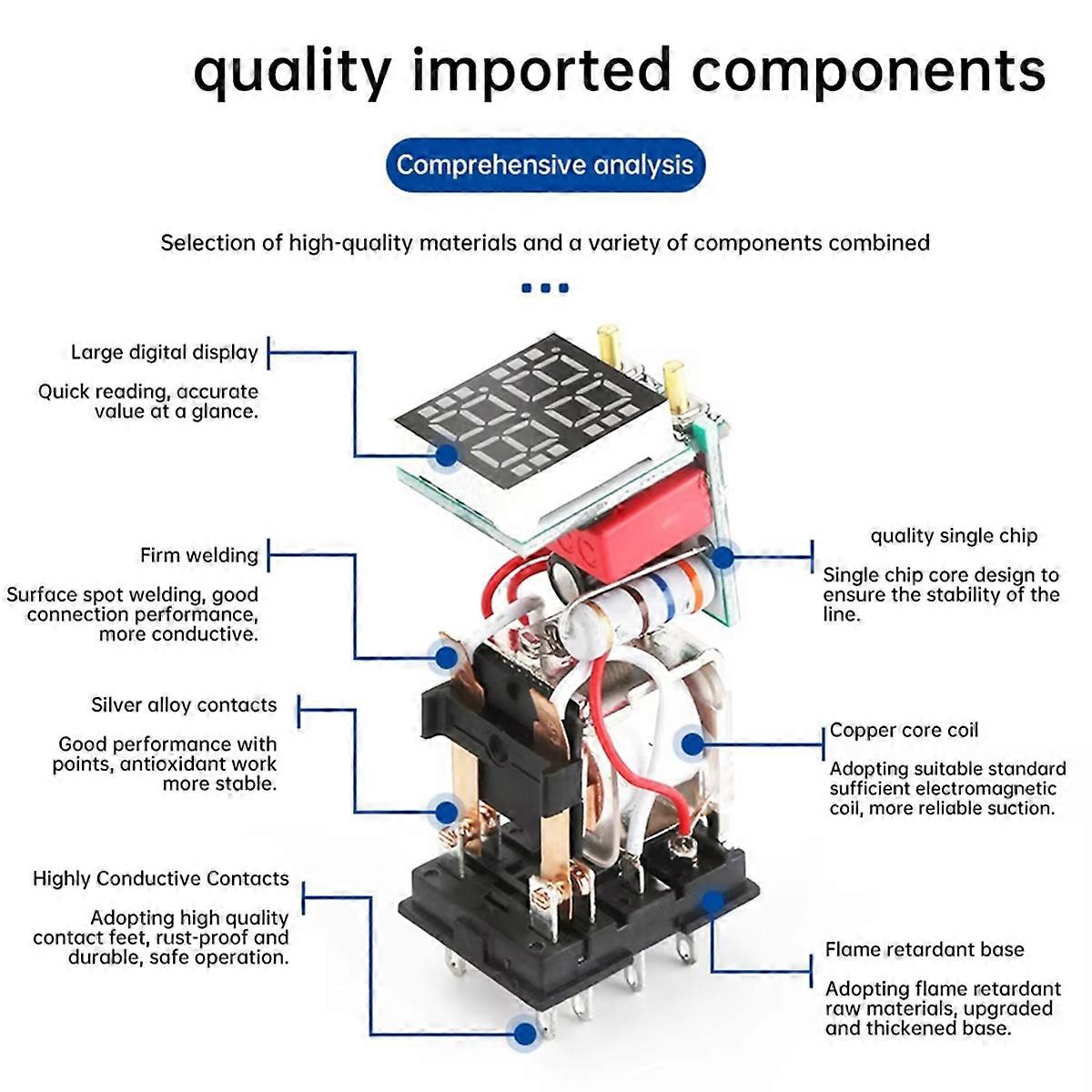 quality imported components

Comprehensive analysis

Selection of high-quality materials and a variety of components combined

Large digital display

Quick reading, accurate value at a glance.

Firm welding

Surface spot welding, good connection performance, more conductive.

Silver alloy contacts

Good performance with points, antioxidant work more stable.

Highly Conductive Contacts

Adopting high quality contact feet, rust-proof and durable, safe operation.

quality single chip

Single chip core design to ensure the stability of the line.

Copper core coil

Adopting suitable standard sufficient electromagnetic coil, more reliable suction.

Flame retardant base

Adopting flame retardant raw materials, upgraded and thickened base.