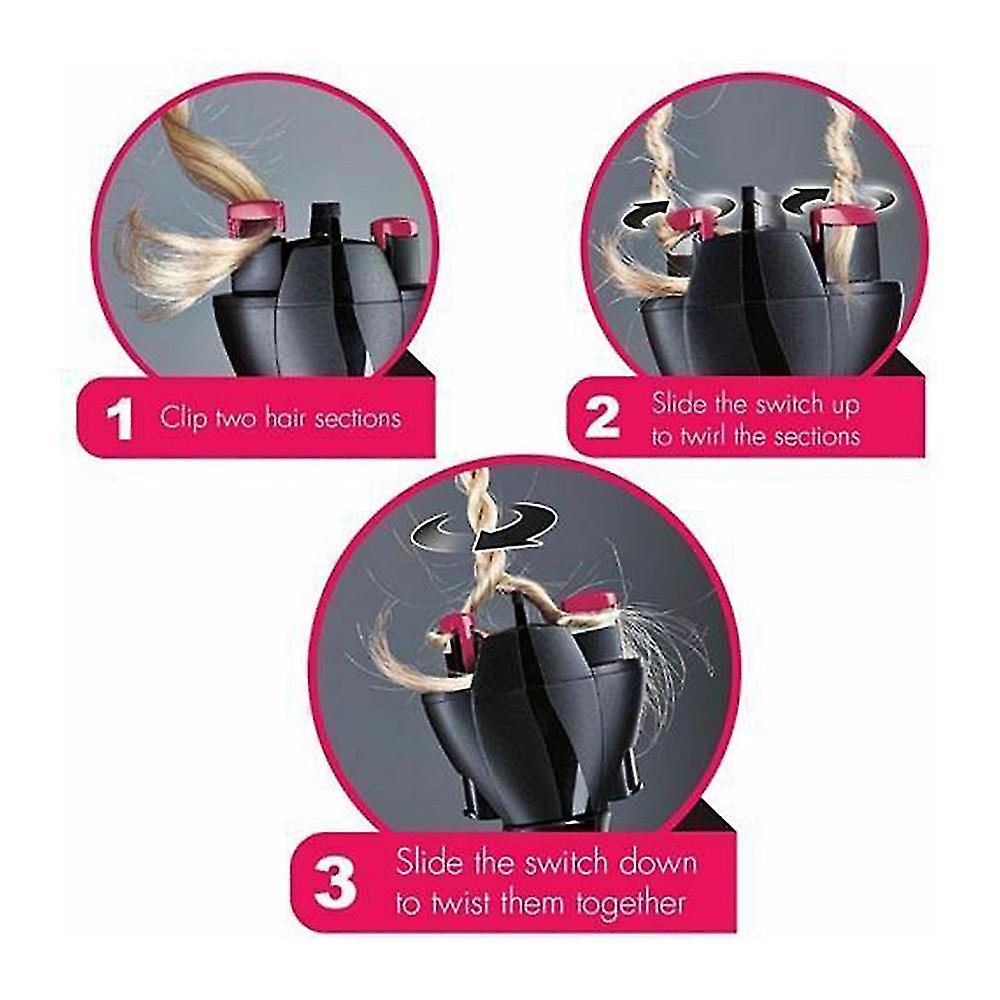 1 Clip two hair sections

2 Slide the switch up to twirl the sections

3 Slide the switch down to twist them together