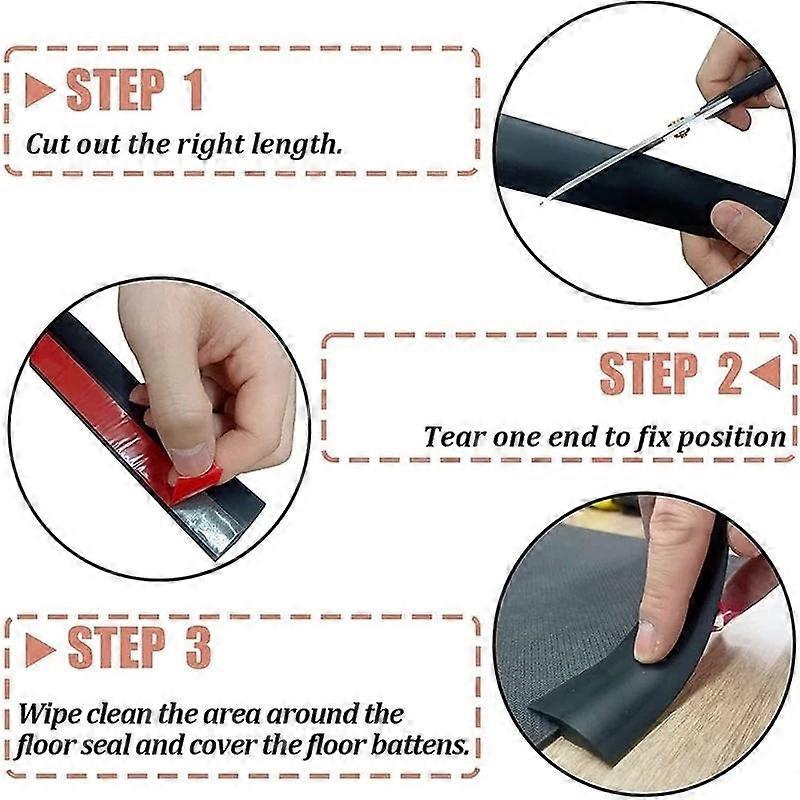 STEP 1
Cut out the right length.

STEP 2
Tear one end to fix position

STEP 3
Wipe clean the area around the floor seal and cover the floor battens.