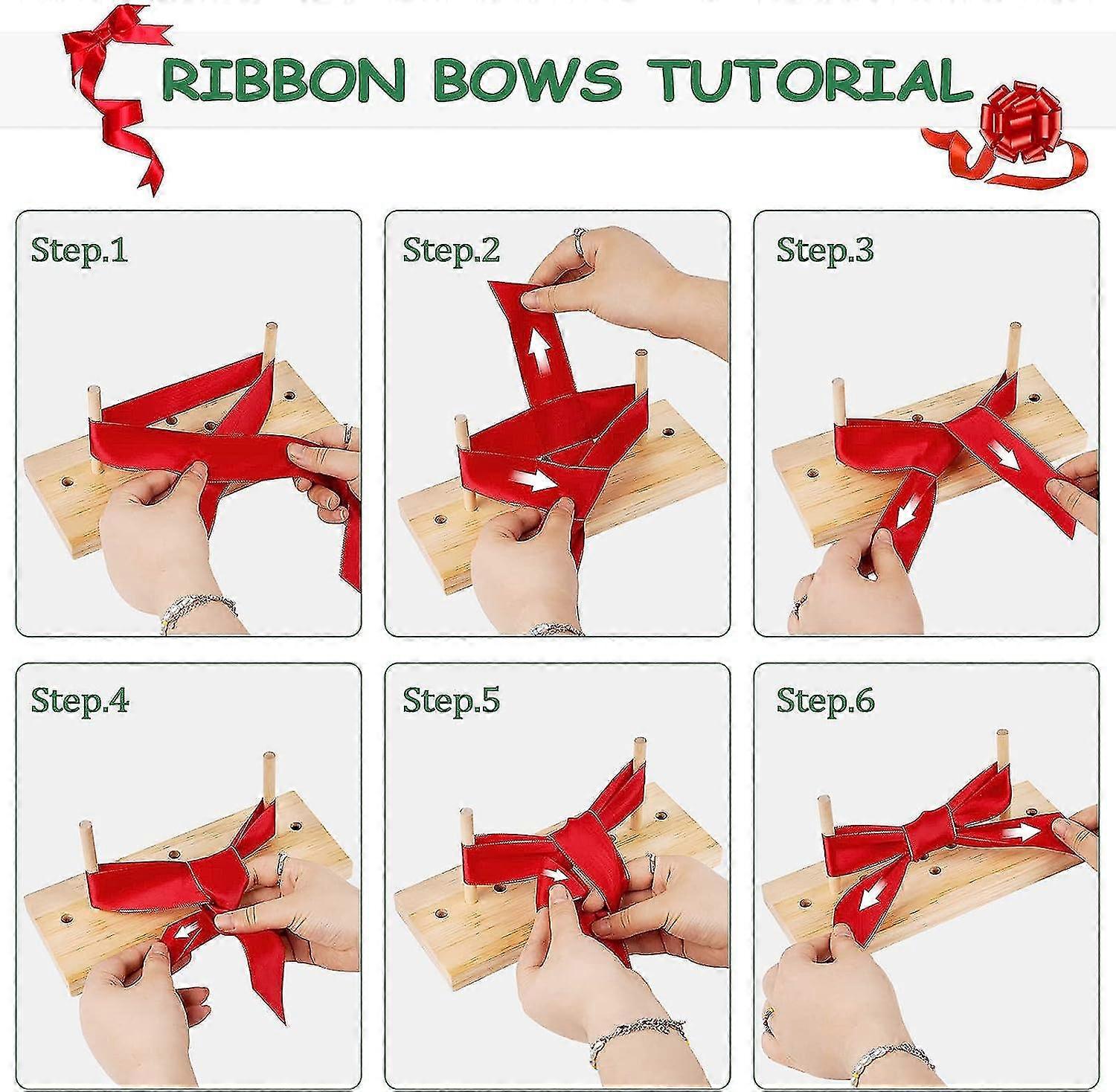 RIBBON BOWS TUTORIAL

Step.1

Step.2

Step.3

Step.4

Step.5

Step.6