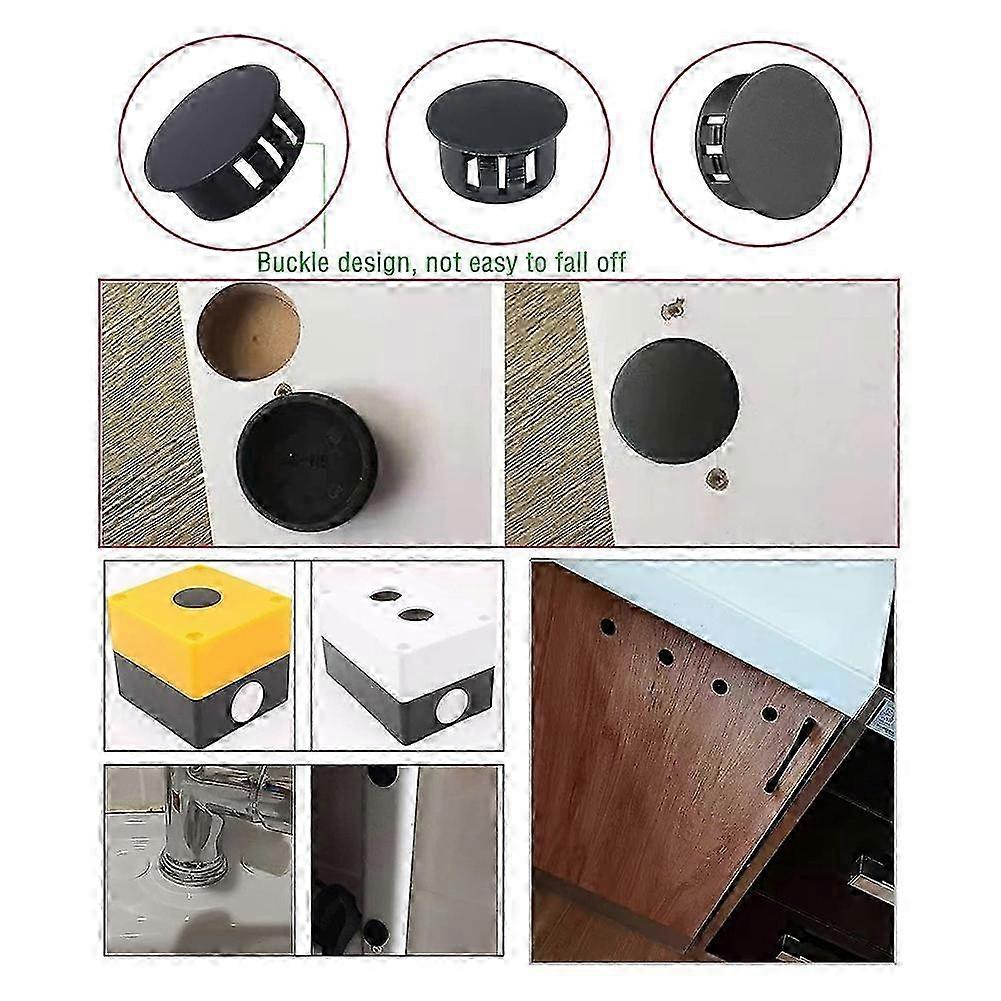 Buckle design, not easy to fall off