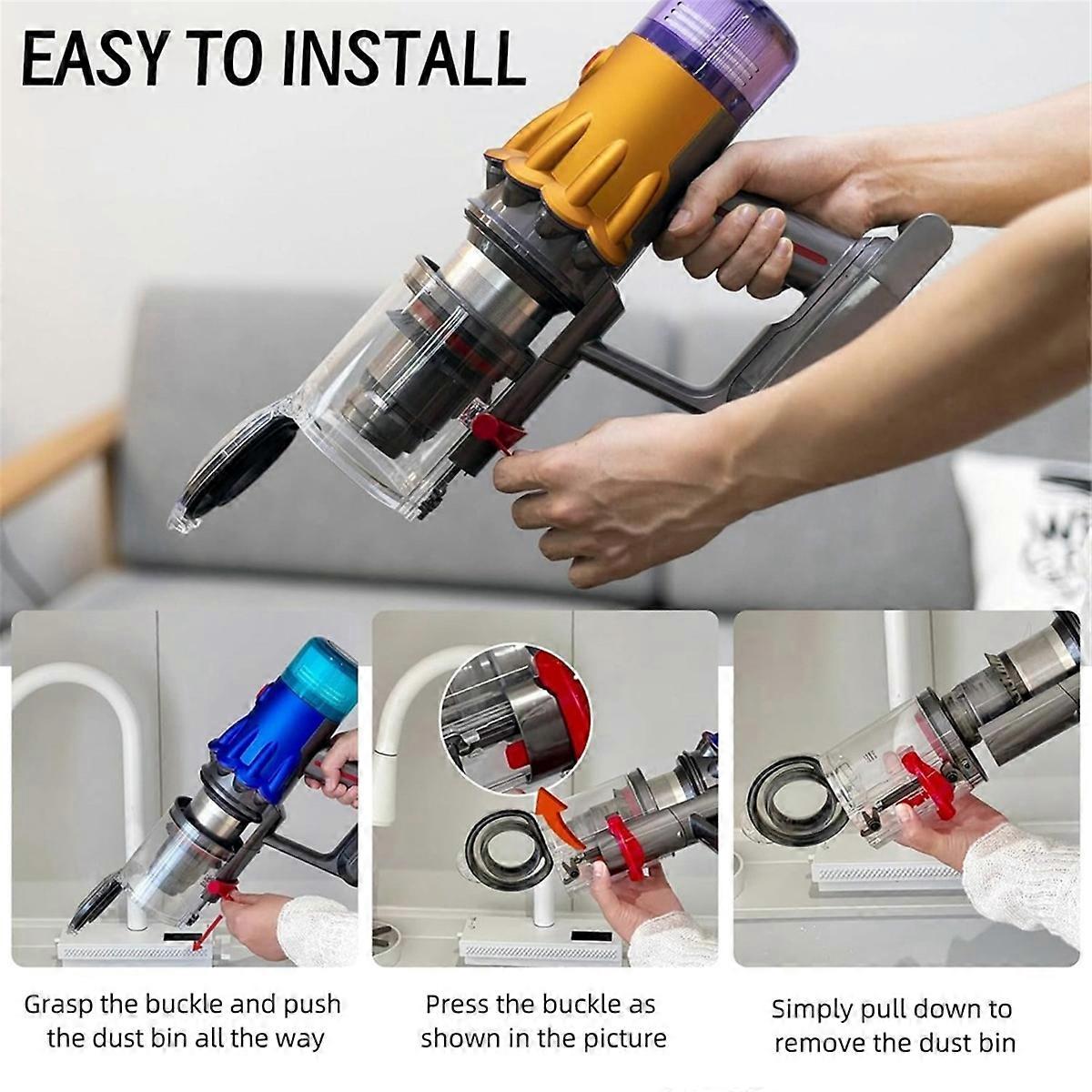 EASY TO INSTALL

Grasp the buckle and push the dust bin all the way

Press the buckle as shown in the picture

Simply pull down to remove the dust bin