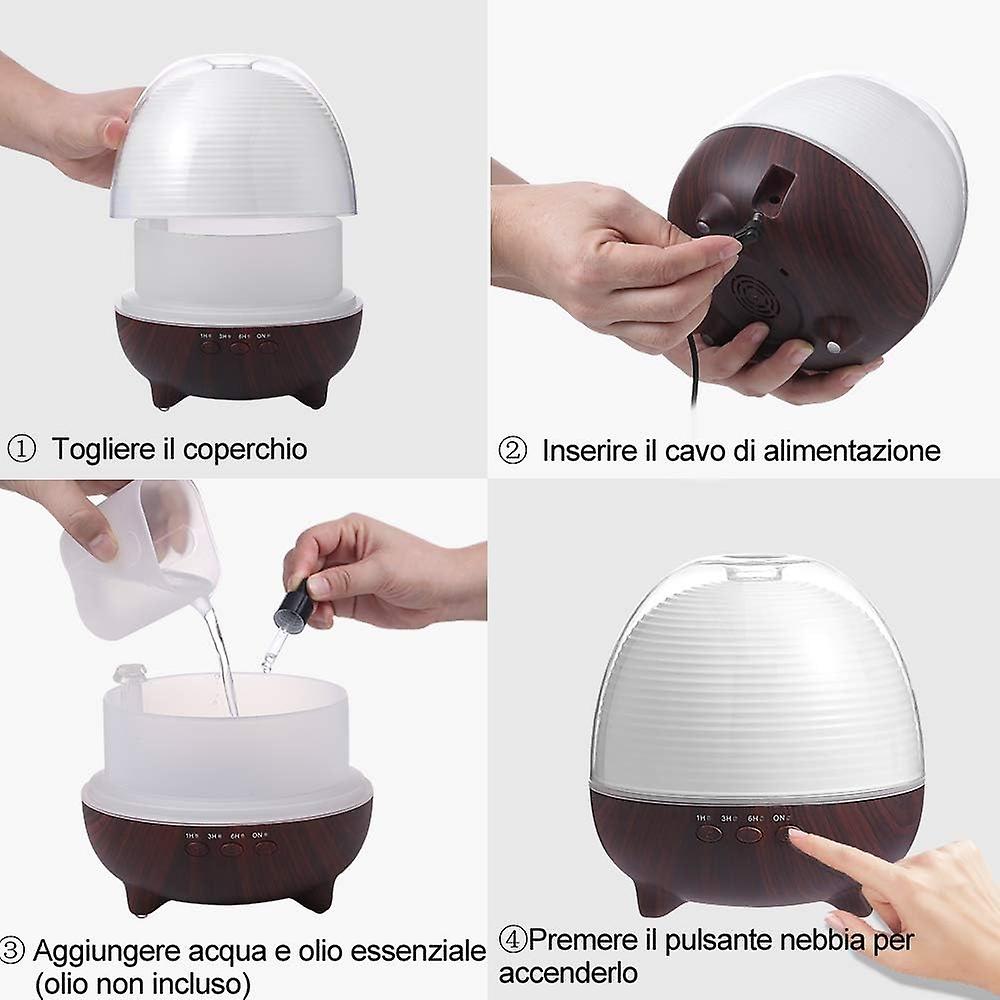 1H 3H 6H ON

① Togliere il coperchio

② Inserire il cavo di alimentazione

1H 3H 6H ON

③ Aggiungere acqua e olio essenziale (olio non incluso)

1H 3H 6H ON

④Premere il pulsante nebbia per accenderlo