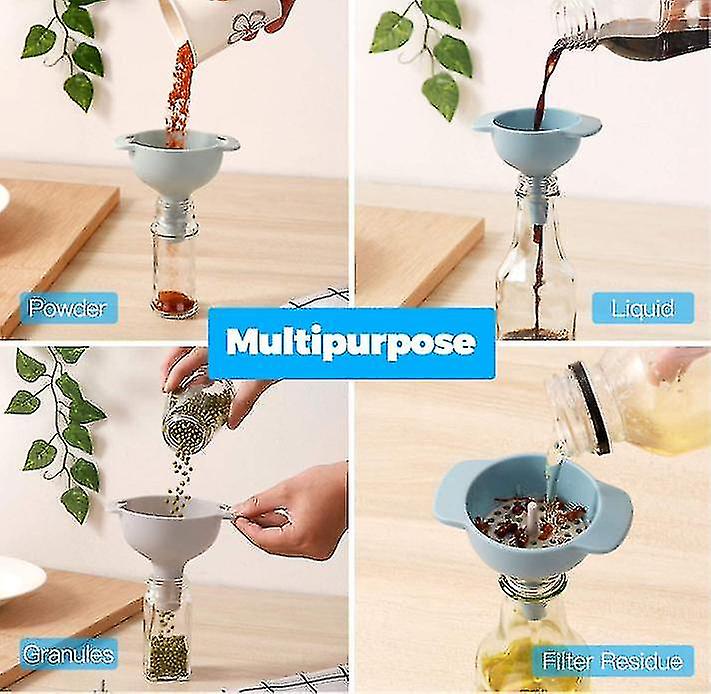 Powder

Liquid

Multipurpose

Granules

Filter Residue