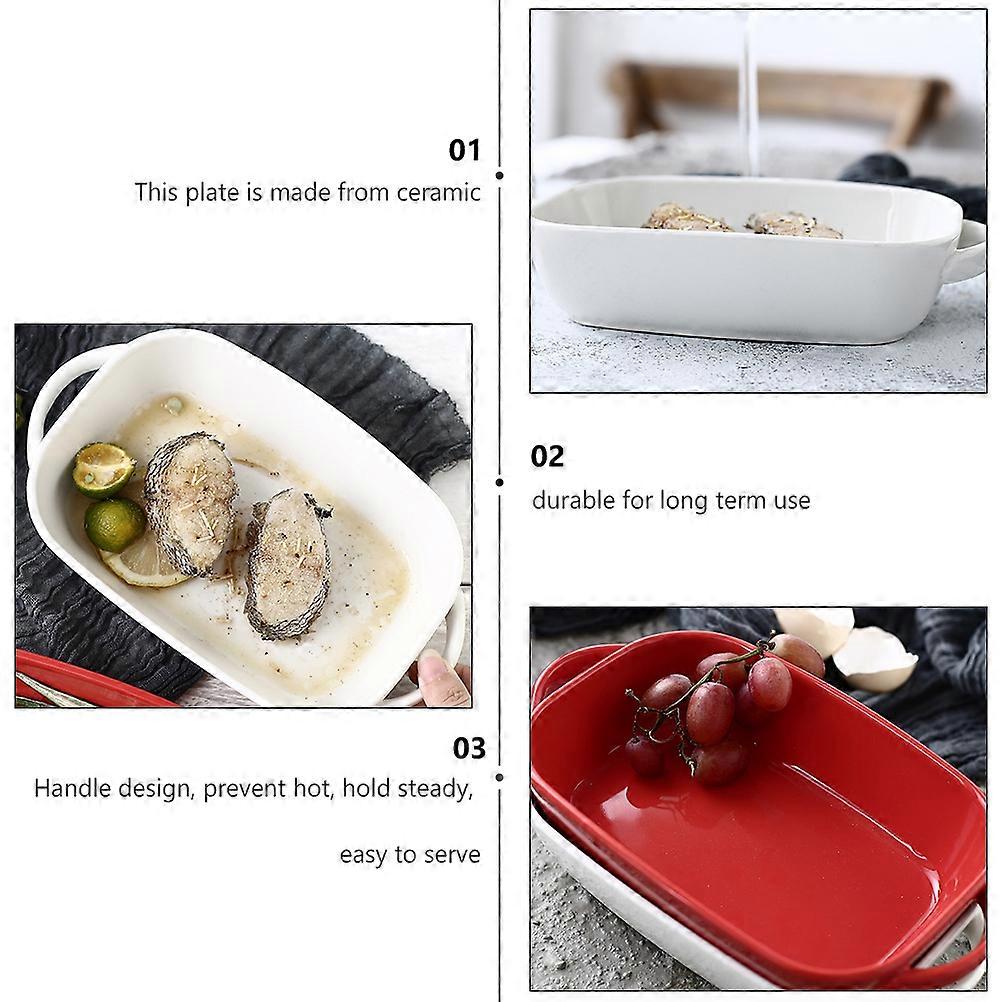 01
This plate is made from ceramic

02
durable for long term use

03
Handle design, prevent hot, hold steady,

easy to serve