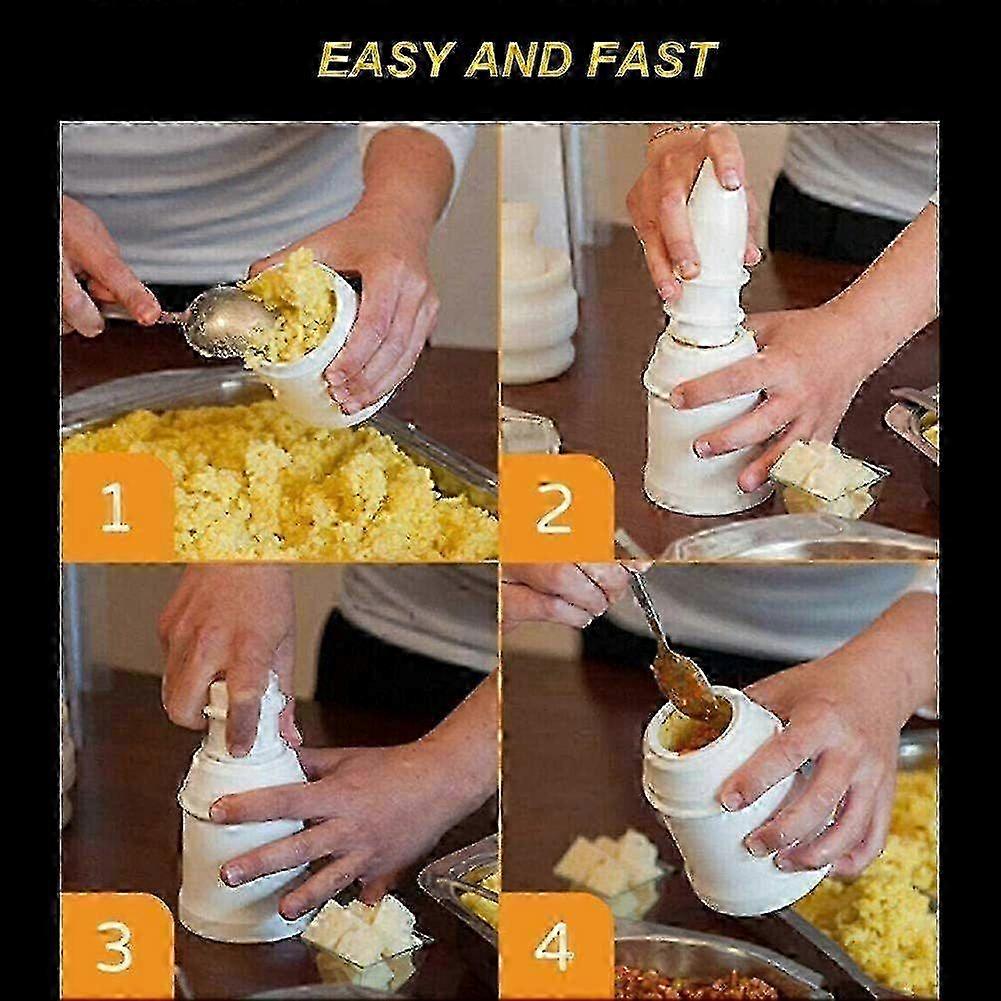 EASY AND FAST

1

2

3

4