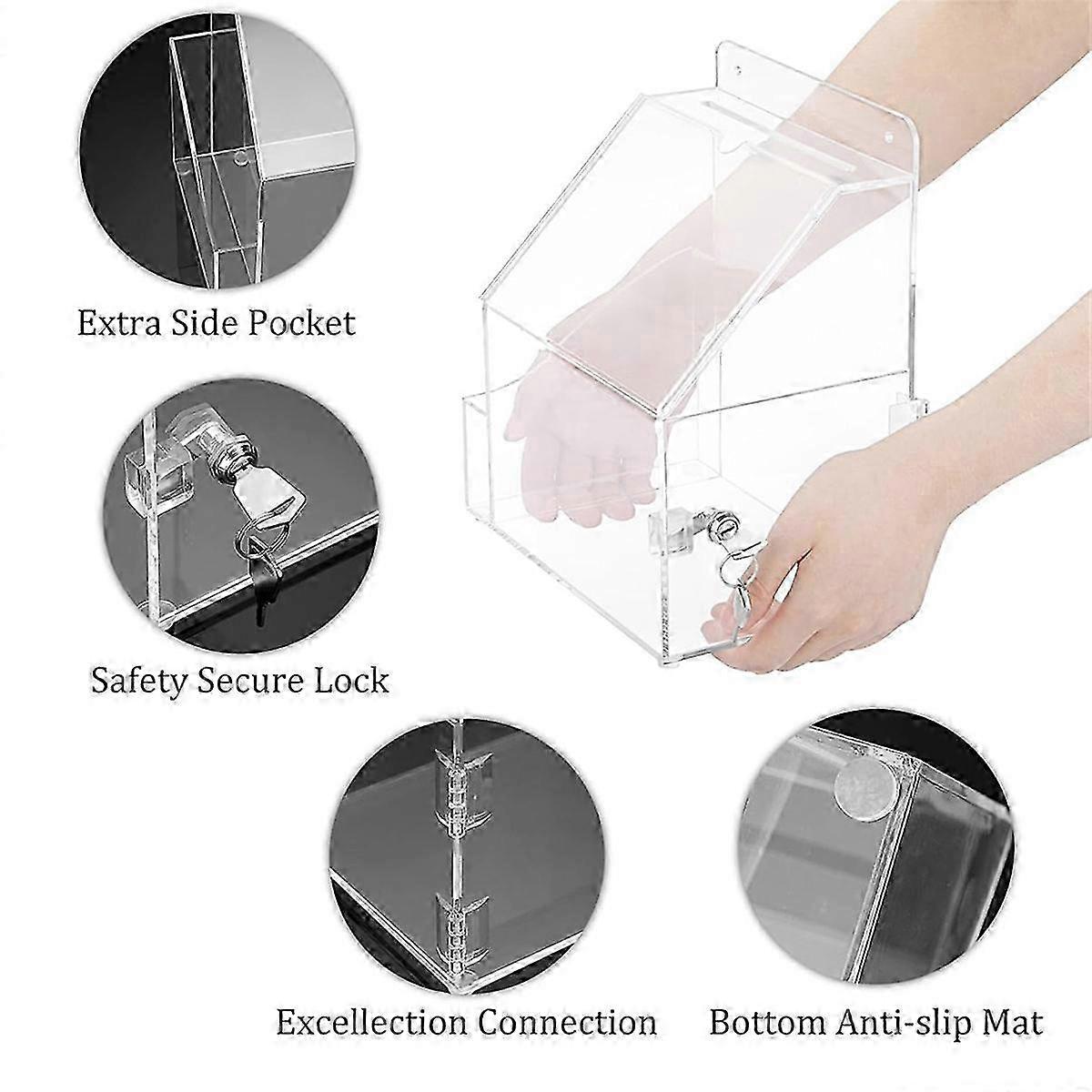 Extra Side Pocket

Safety Secure Lock

Excellection Connection

Bottom Anti-slip Mat