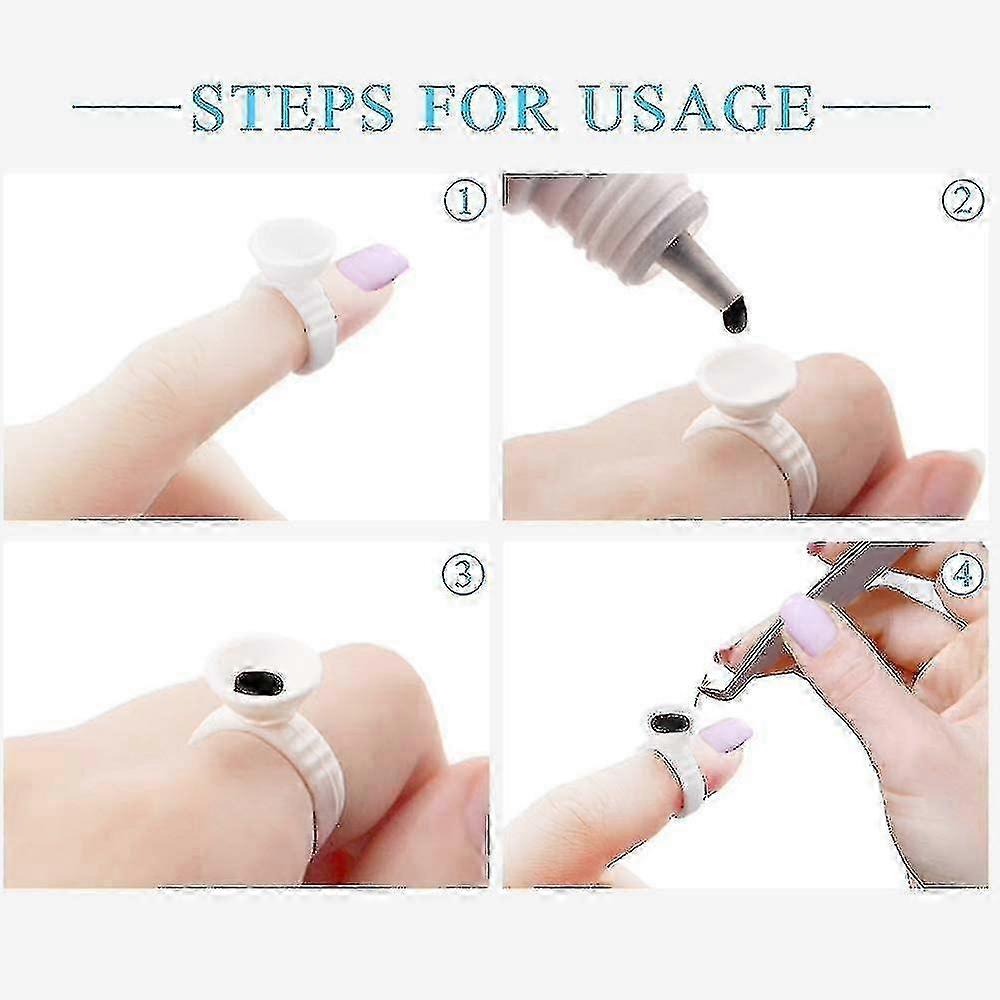 STEPS FOR USAGE

①

②

③

④