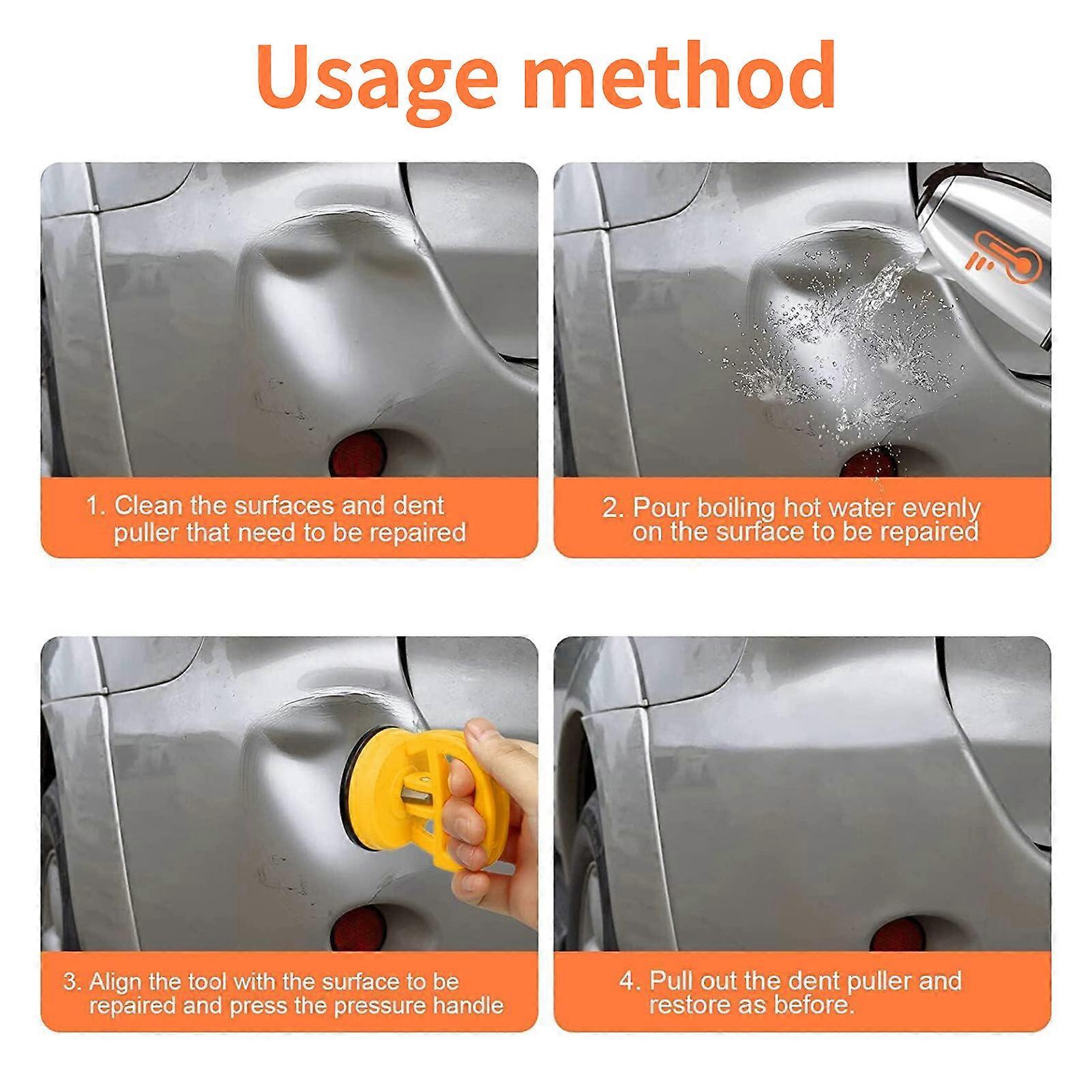 Usage method

1. Clean the surfaces and dent puller that need to be repaired

2. Pour boiling hot water evenly on the surface to be repaired

3. Align the tool with the surface to be repaired and press the pressure handle

4. Pull out the dent puller and restore as before.