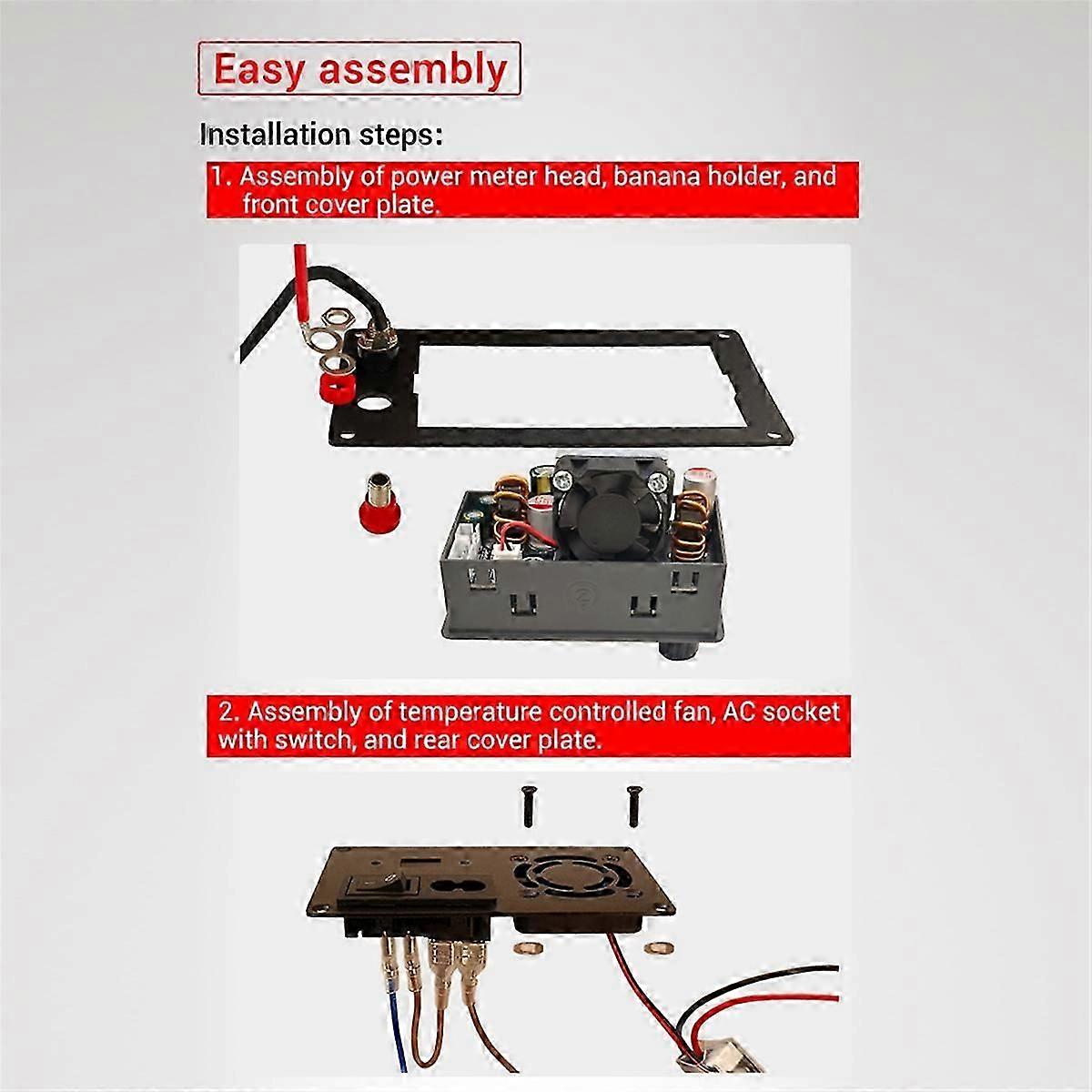 Easy assembly

Installation steps:

1. Assembly of power meter head, banana holder, and front cover plate.

2. Assembly of temperature controlled fan, AC socket with switch, and rear cover plate.