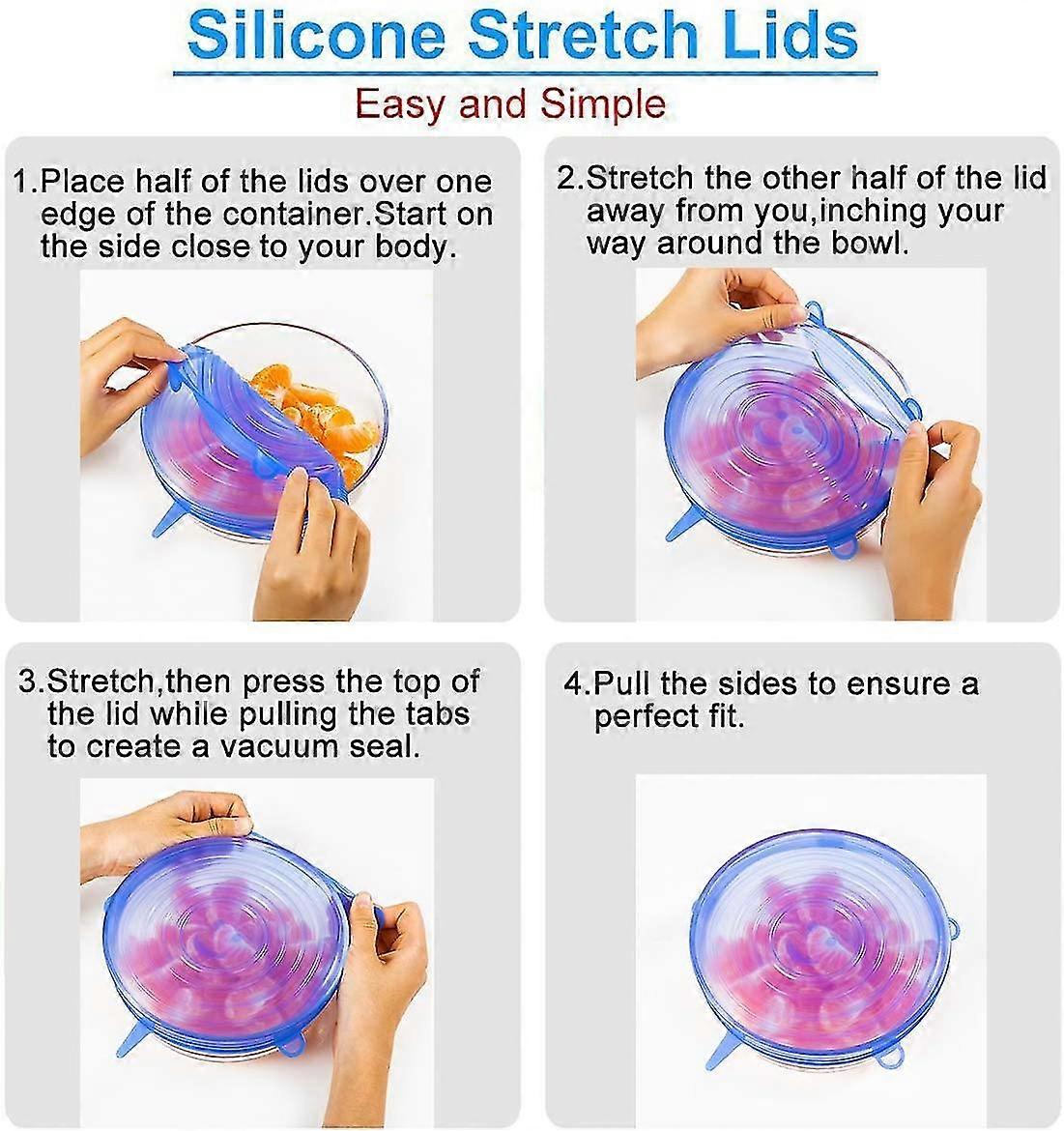 Silicone Stretch Lids

Easy and Simple

1.Place half of the lids over one edge of the container.Start on the side close to your body.

2.Stretch the other half of the lid away from you,inching your way around the bowl.

3.Stretch,then press the top of the lid while pulling the tabs to create a vacuum seal.

4.Pull the sides to ensure a perfect fit.