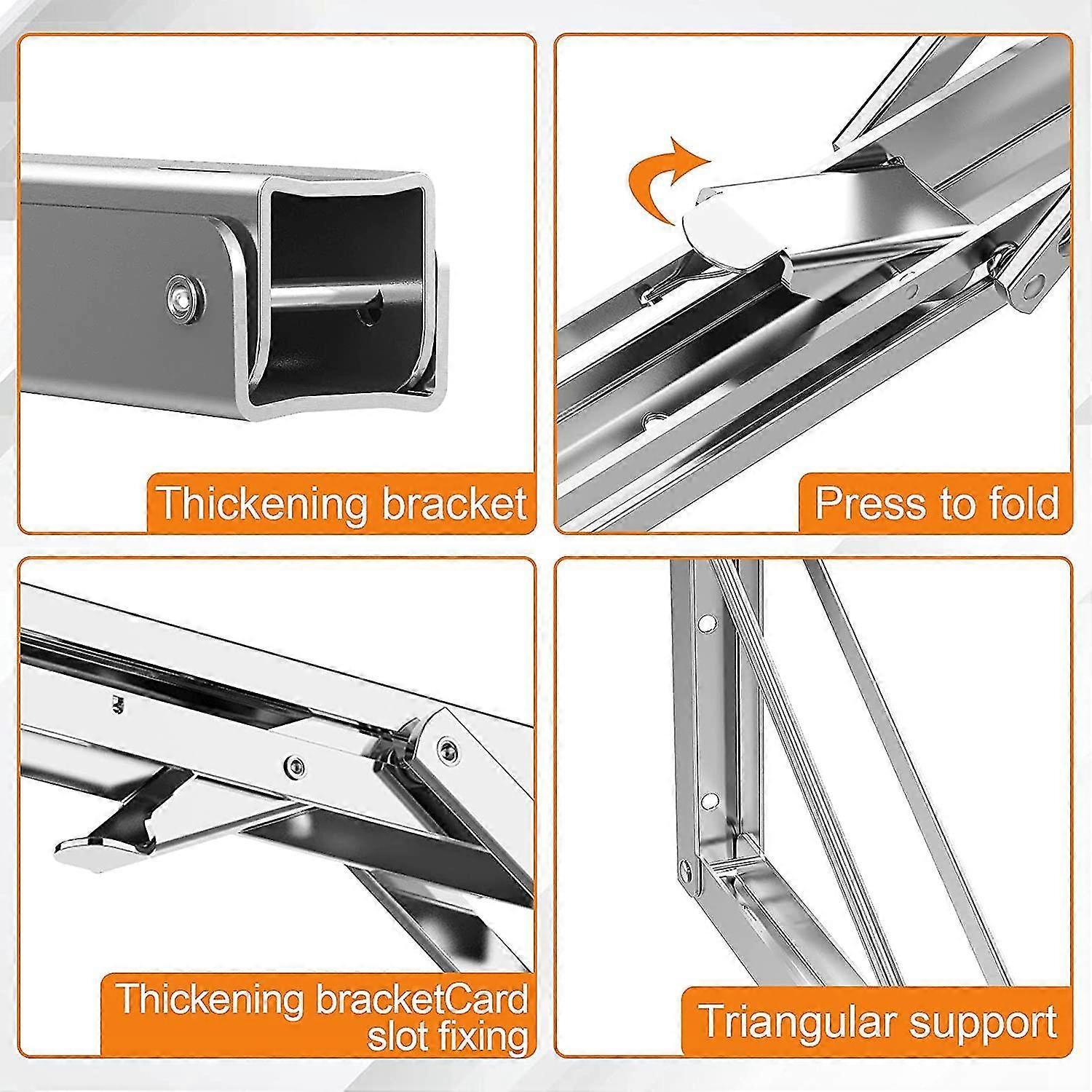 Thickening bracket

Press to fold

Thickening bracketCard slot fixing

Triangular support