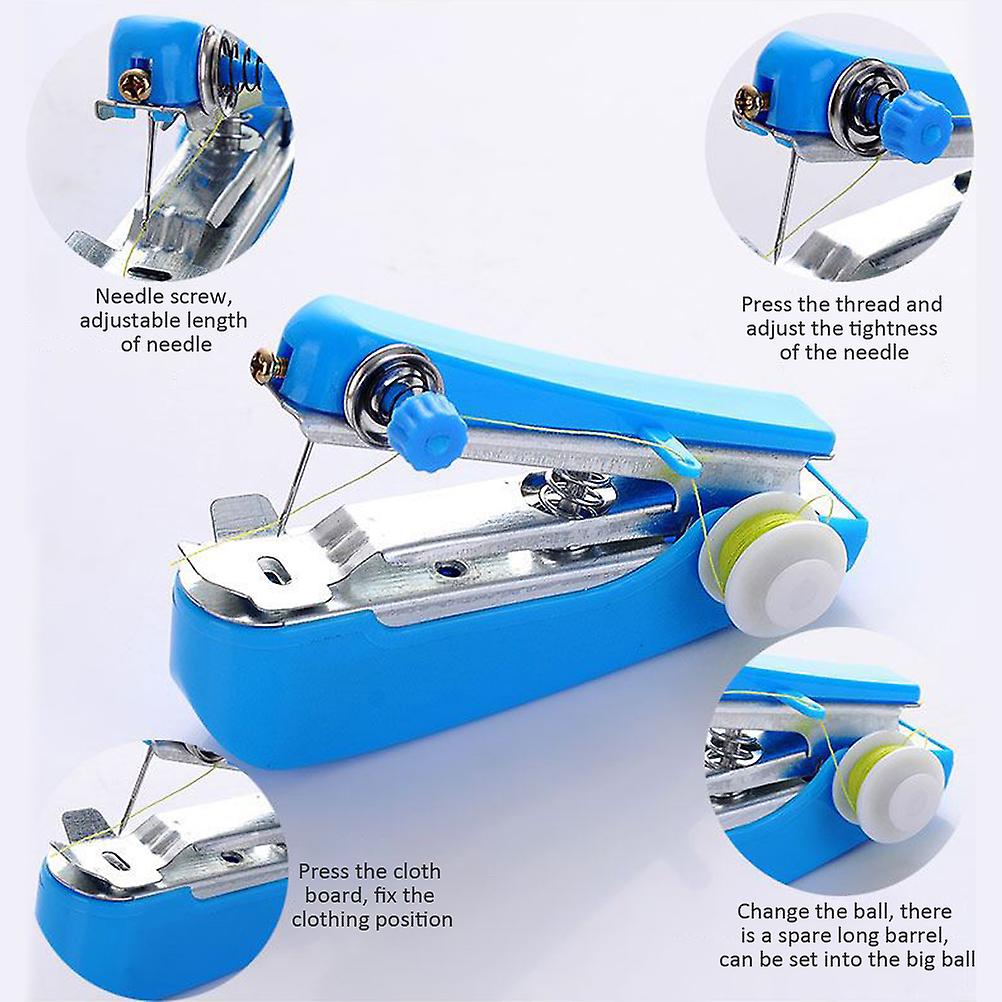 Needle screw, adjustable length of needle

Press the thread and adjust the tightness of the needle

Press the cloth board, fix the clothing position

Change the ball, there is a spare long barrel, can be set into the big ball