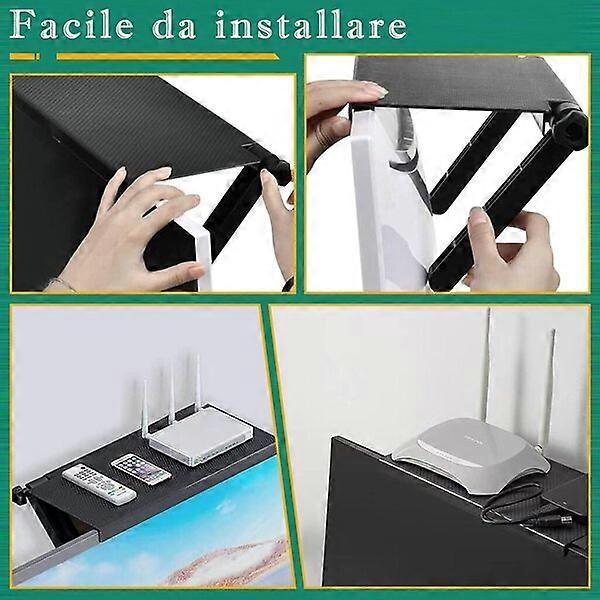 Facile da installare