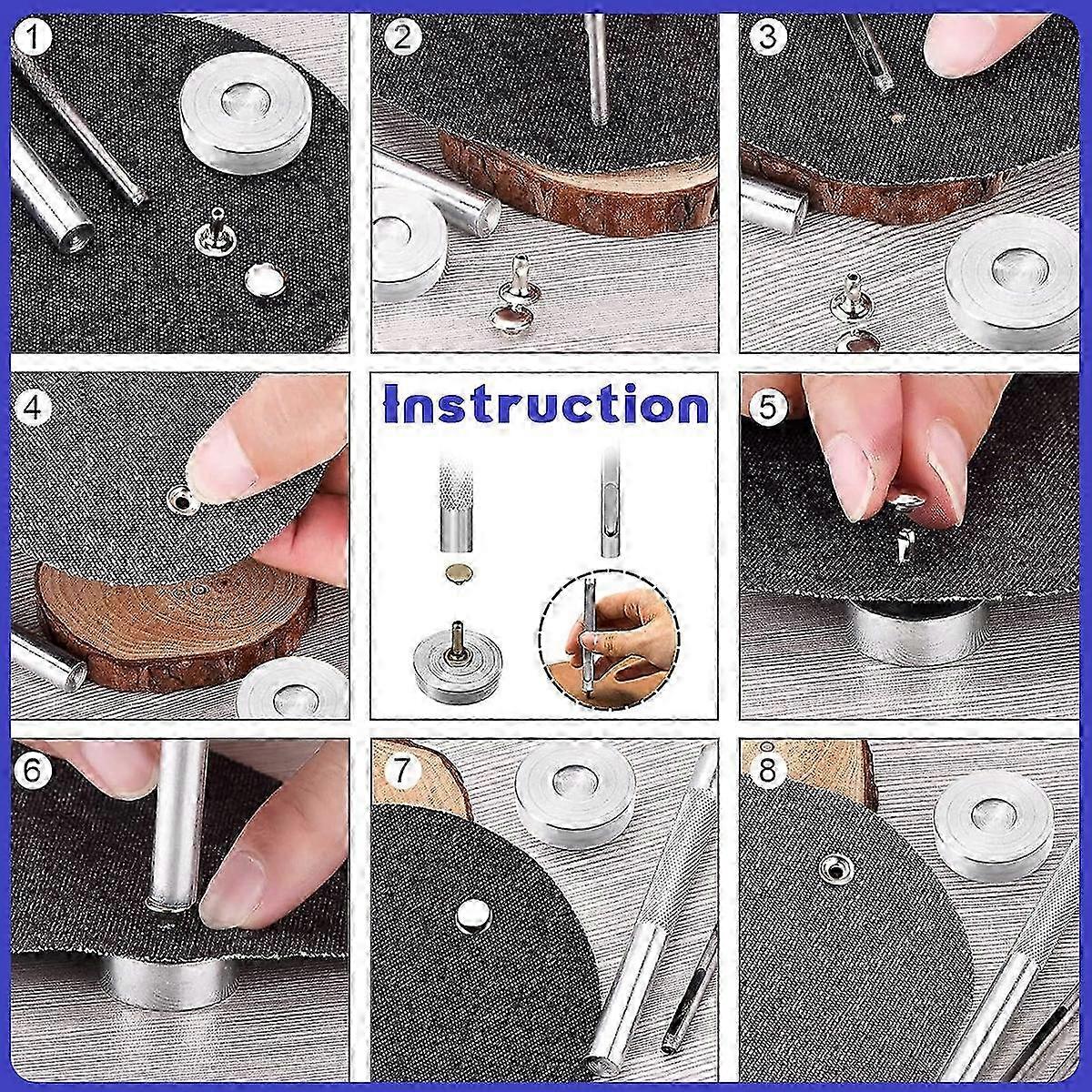 1

2

3

4

Instruction

5

6

7

8