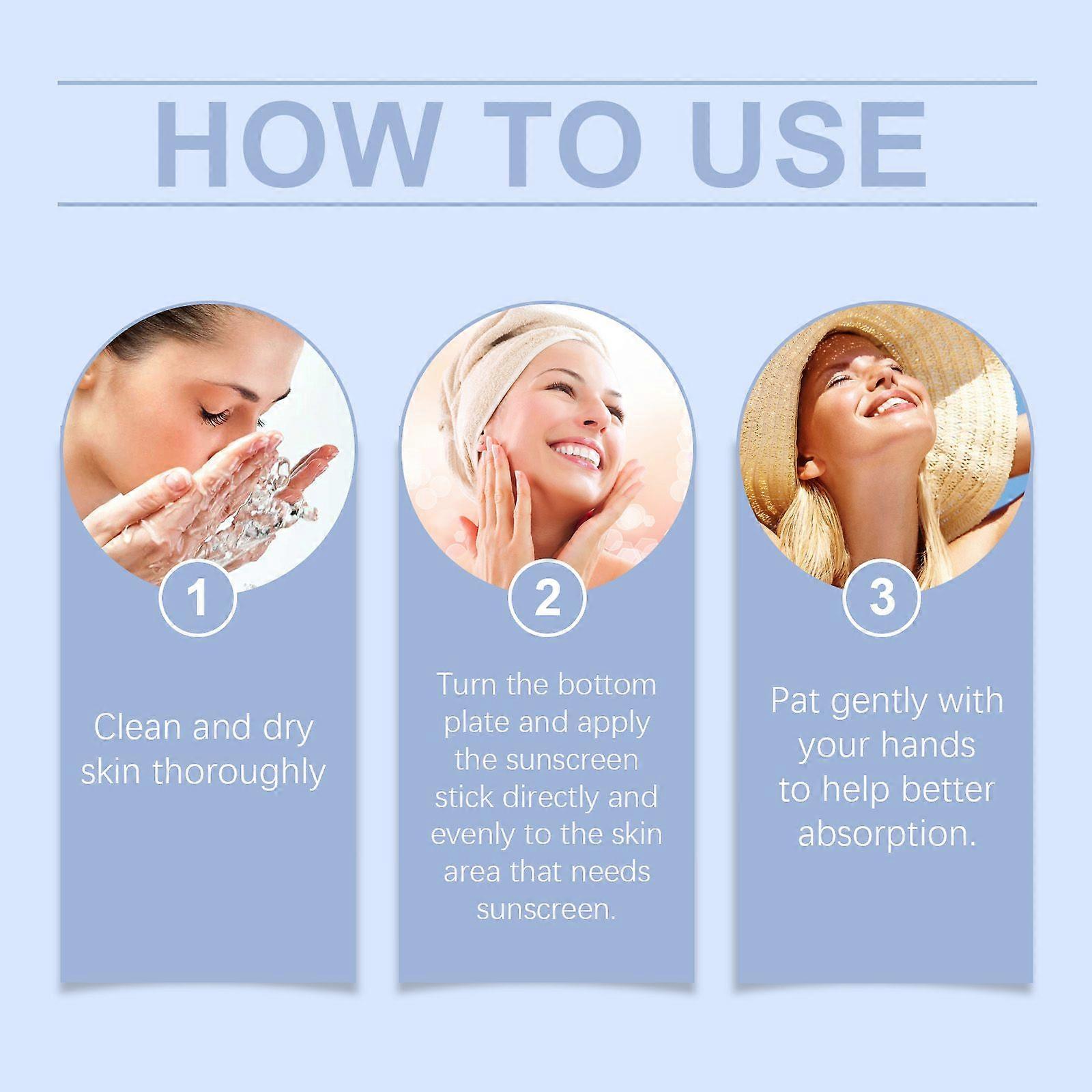 HOW TO USE

1

Clean and dry skin thoroughly

2

Turn the bottom plate and apply the sunscreen stick directly and evenly to the skin area that needs sunscreen.

3

Pat gently with your hands to help better absorption.