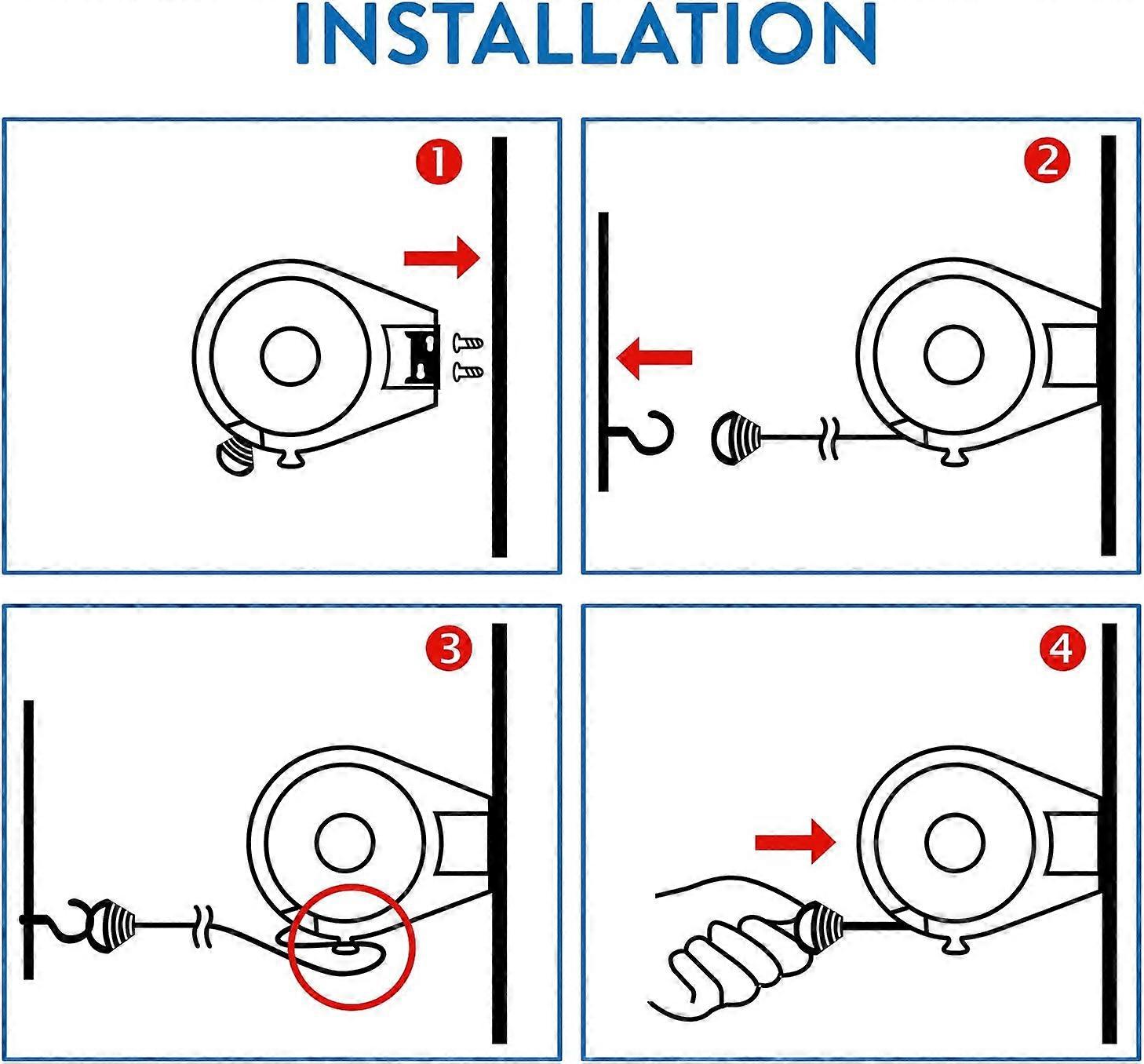 INSTALLATION

1

2

3

4