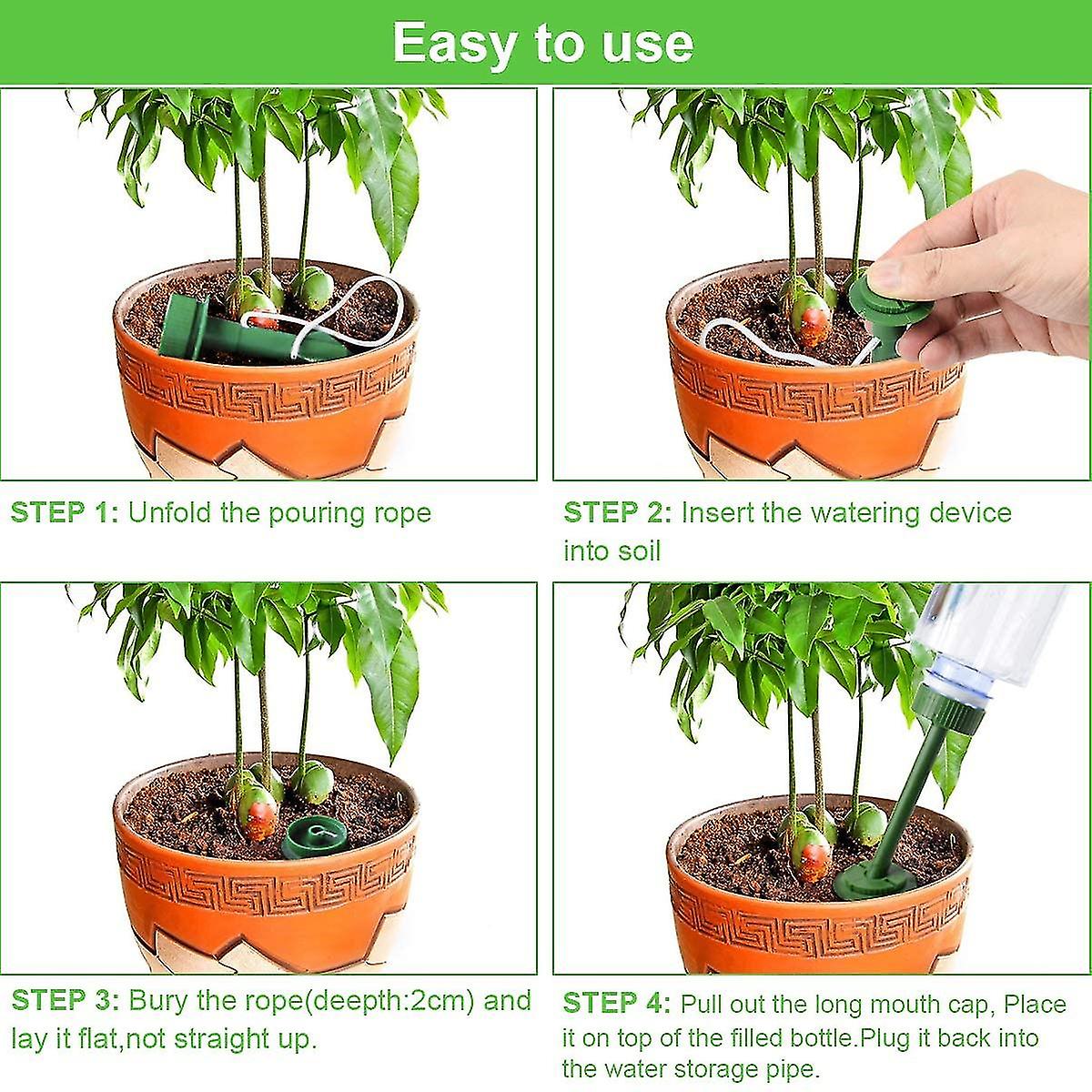 Easy to use

STEP 1: Unfold the pouring rope

STEP 2: Insert the watering device into soil

STEP 3: Bury the rope(deepth:2cm) and lay it flat,not straight up.

STEP 4: Pull out the long mouth cap, Place it on top of the filled bottle.Plug it back into the water storage pipe.