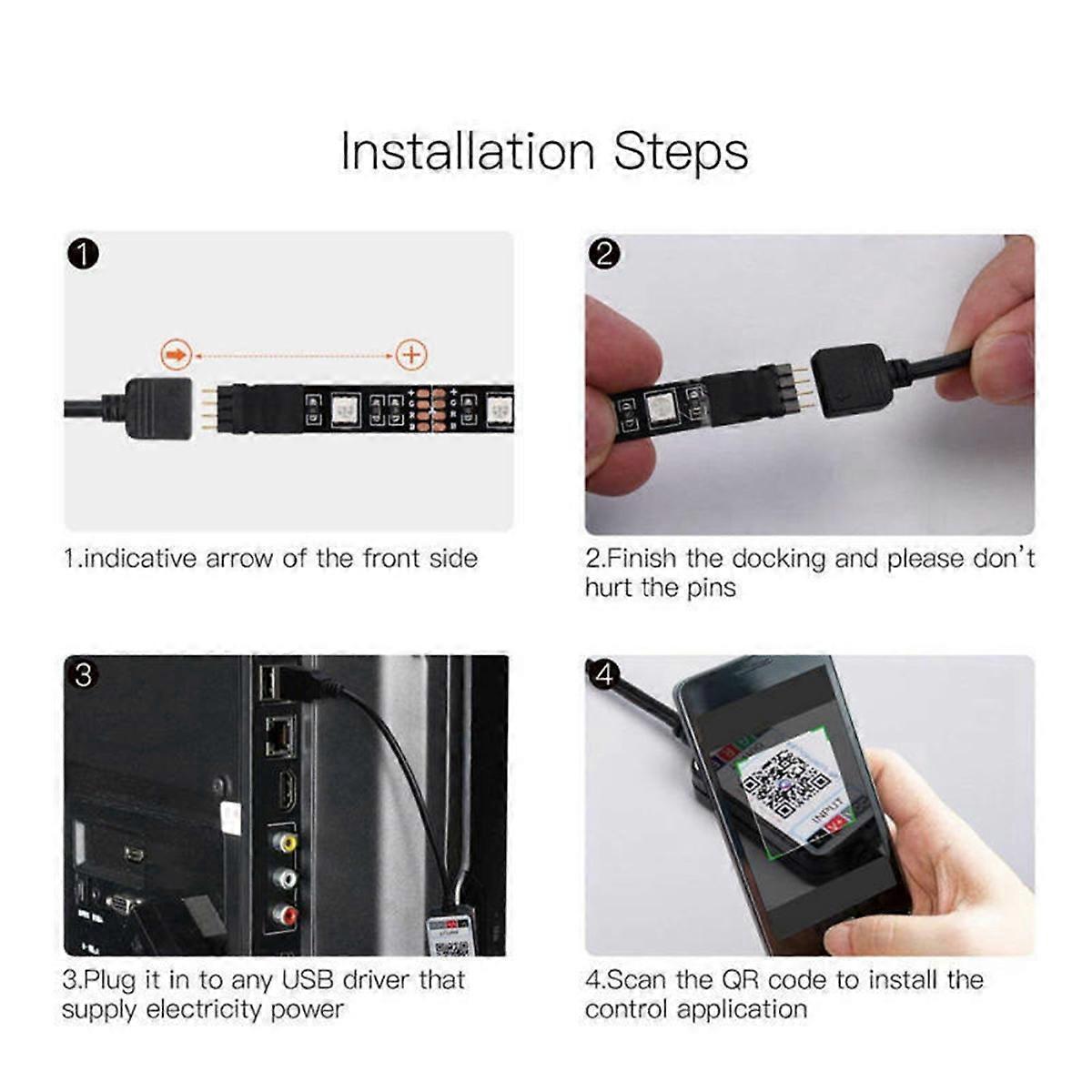 Installation Steps

1

1.indicative arrow of the front side

2

2.Finish the docking and please don't hurt the pins

3

3.Plug it in to any USB driver that supply electricity power

4

4.Scan the QR code to install the control application