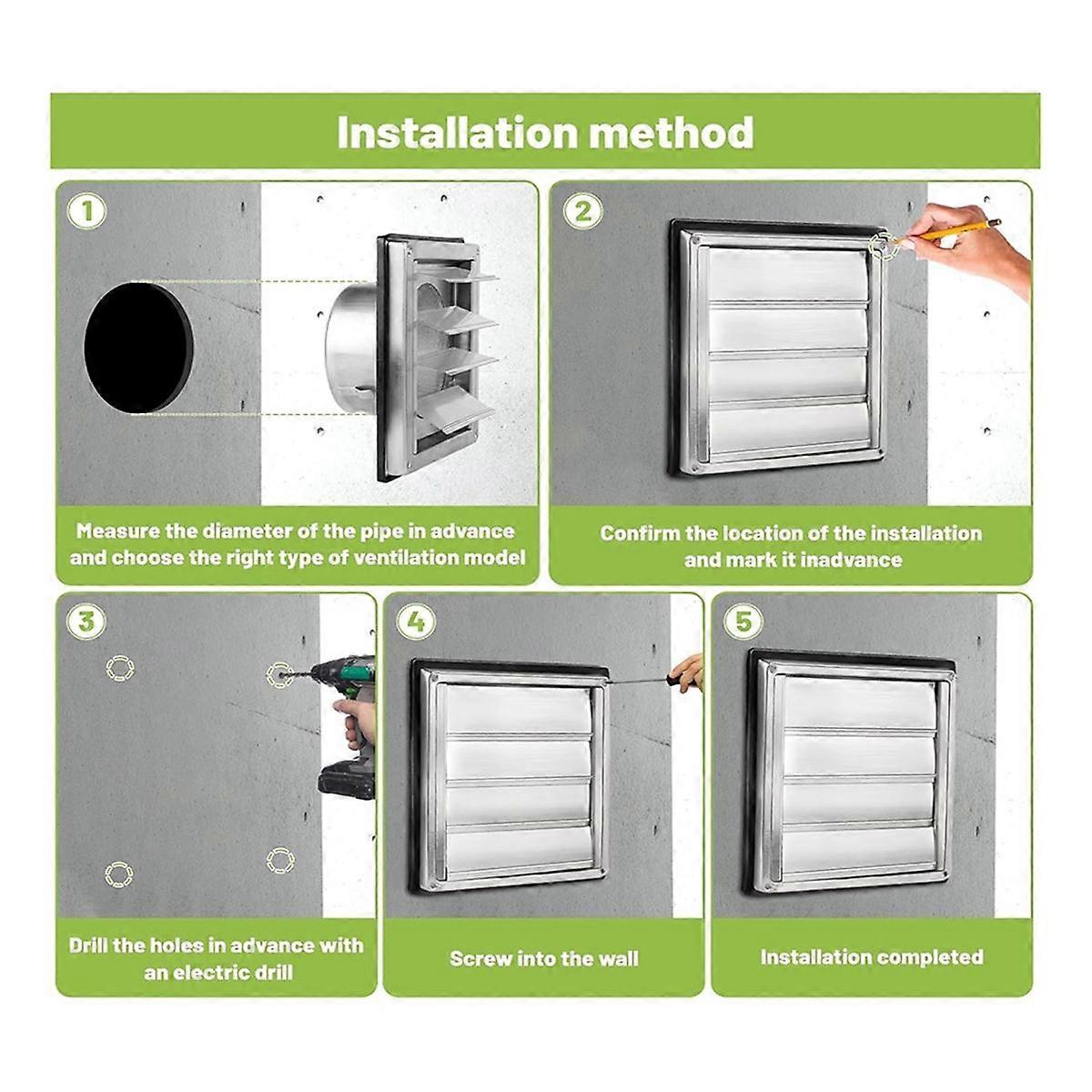 Installation method

1

Measure the diameter of the pipe in advance and choose the right type of ventilation model

2

Confirm the location of the installation and mark it inadvance

3

Drill the holes in advance with an electric drill

4

Screw into the wall

5

Installation completed