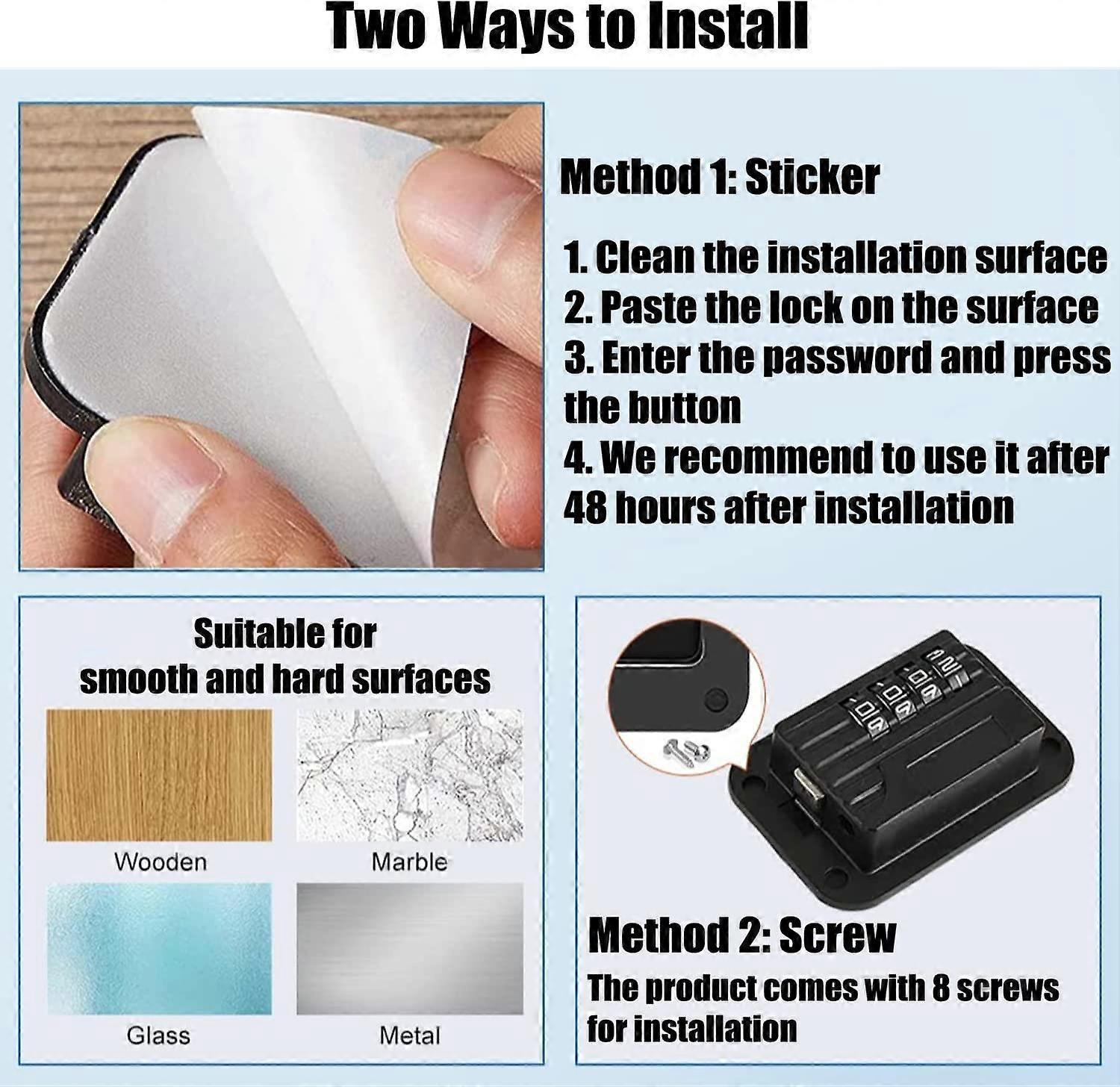 Two Ways to Install

Method 1: Sticker

1. Clean the installation surface
2. Paste the lock on the surface
3. Enter the password and press the button
4. We recommend to use it after 48 hours after installation

Suitable for smooth and hard surfaces

Wooden

Marble

Glass

Metal

Method 2: Screw

The product comes with 8 screws for installation