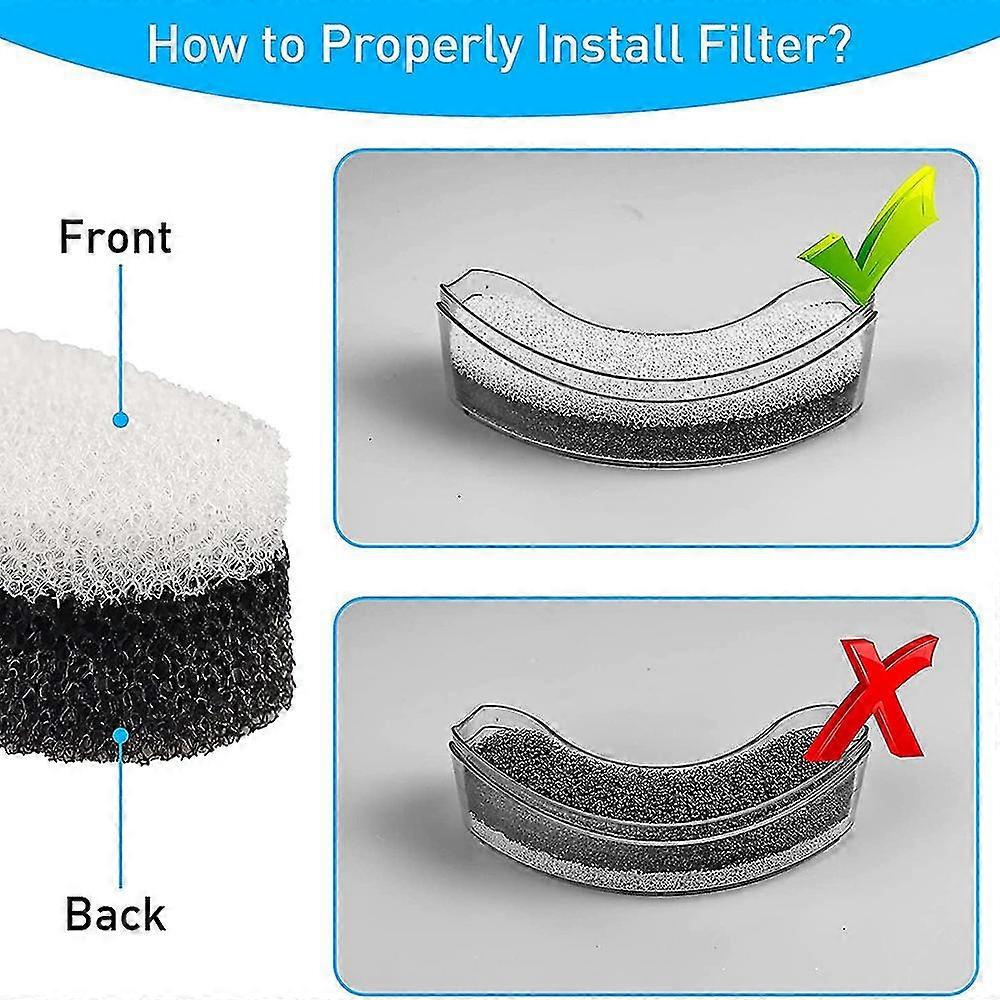 How to Properly Install Filter?

Front

Back