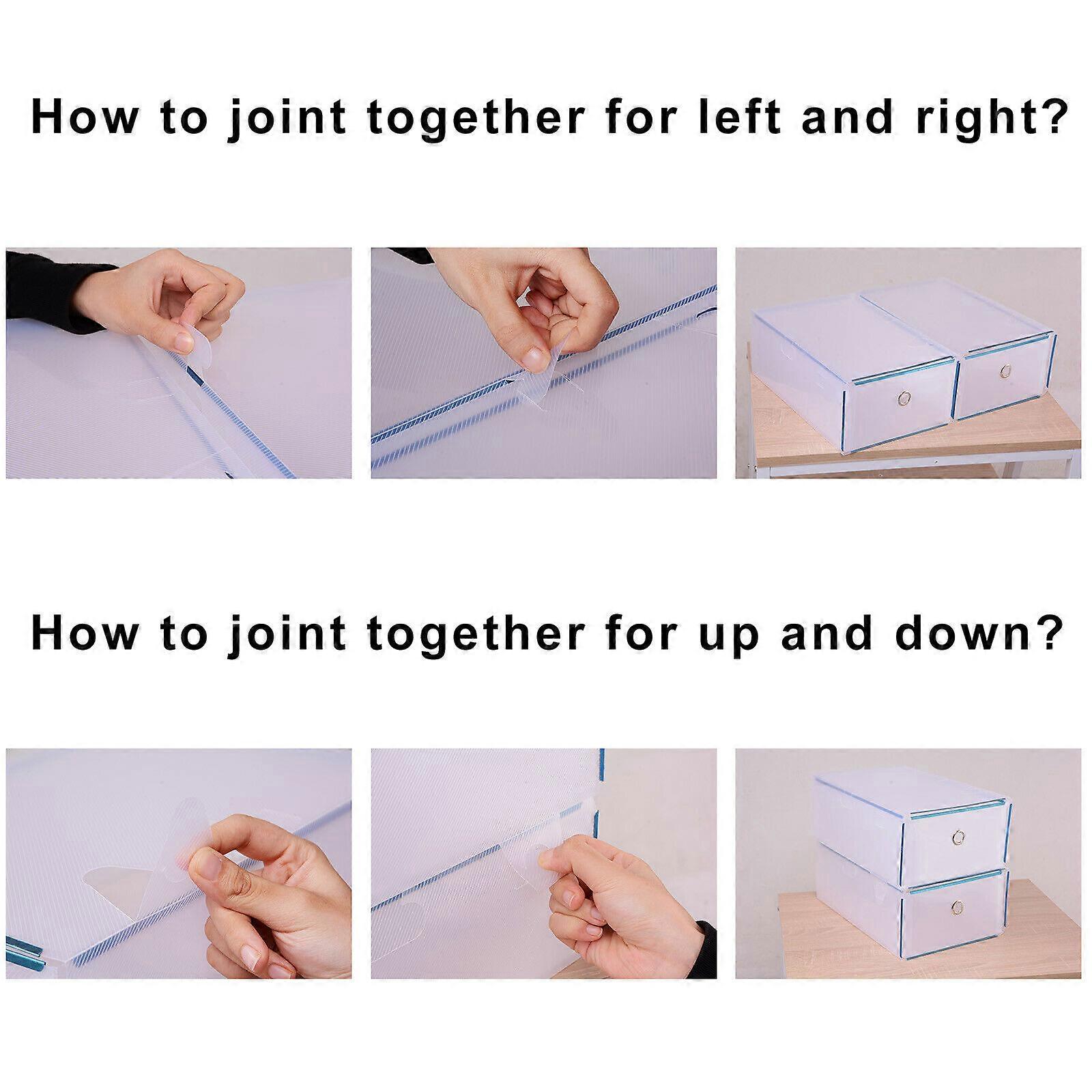 How to joint together for left and right?

How to joint together for up and down?