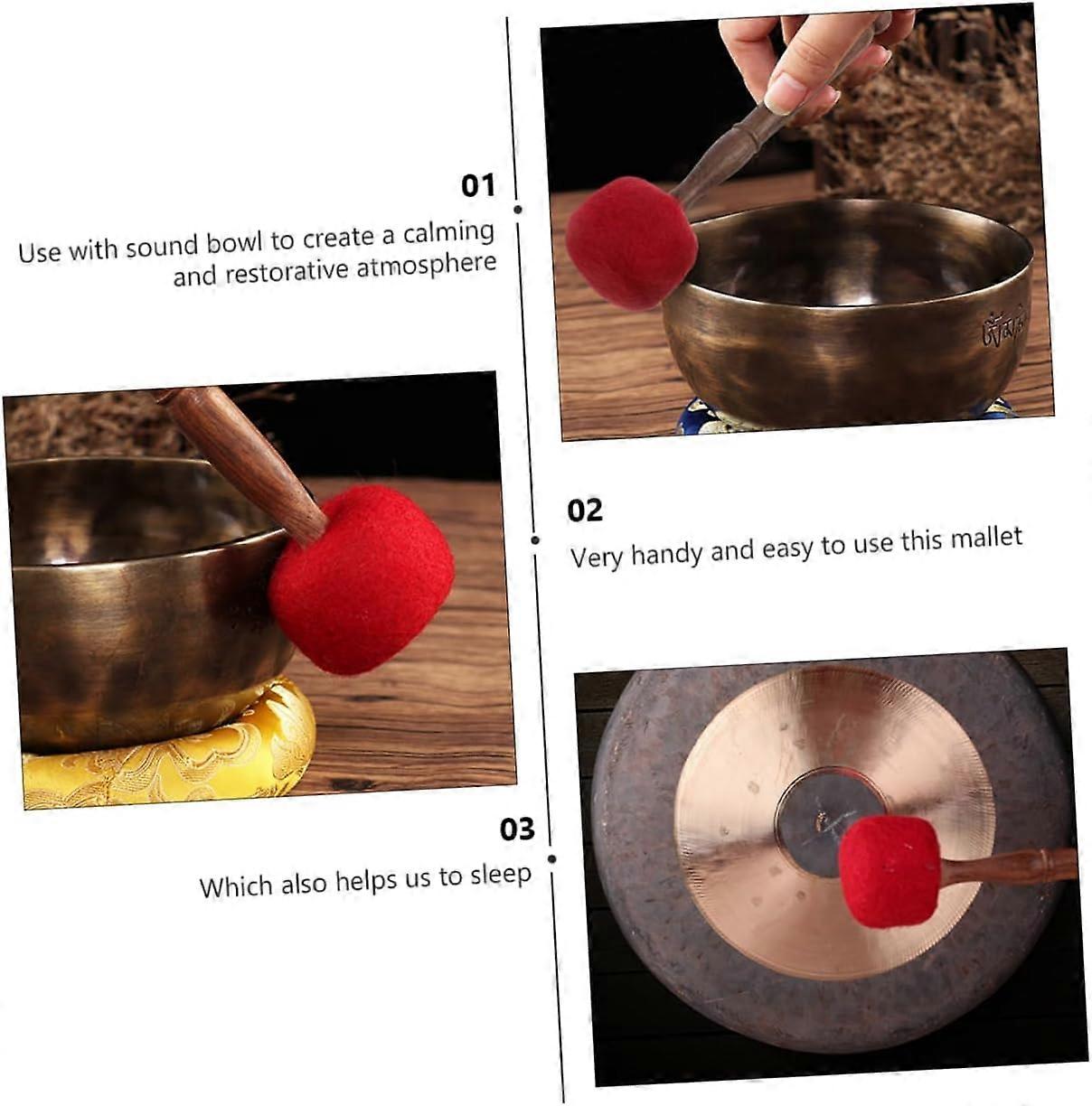 01
Use with sound bowl to create a calming and restorative atmosphere

02
Very handy and easy to use this mallet

03
Which also helps us to sleep