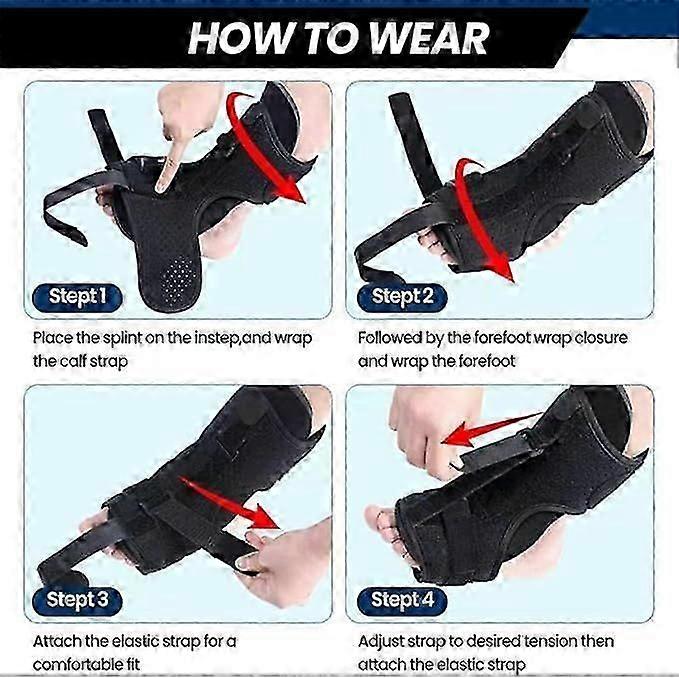 HOW TO WEAR

Stept 1

Place the splint on the instep,and wrap the calf strap

Stept 2

Followed by the forefoot wrap closure and wrap the forefoot

Stept 3

Attach the elastic strap for a comfortable fit

Stept 4

Adjust strap to desired tension then attach the elastic strap