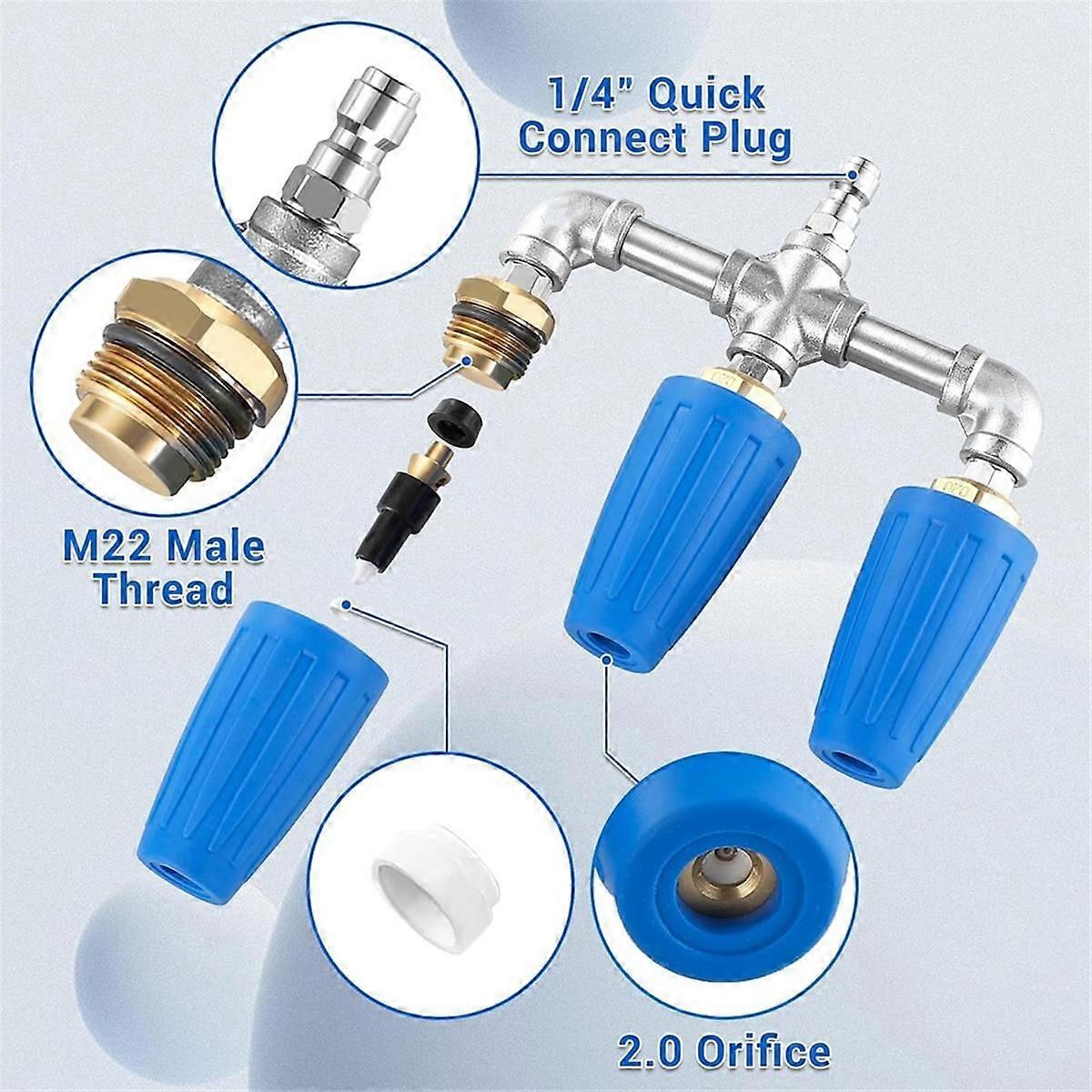 1/4" Quick Connect Plug

M22 Male Thread

2.0 Orifice