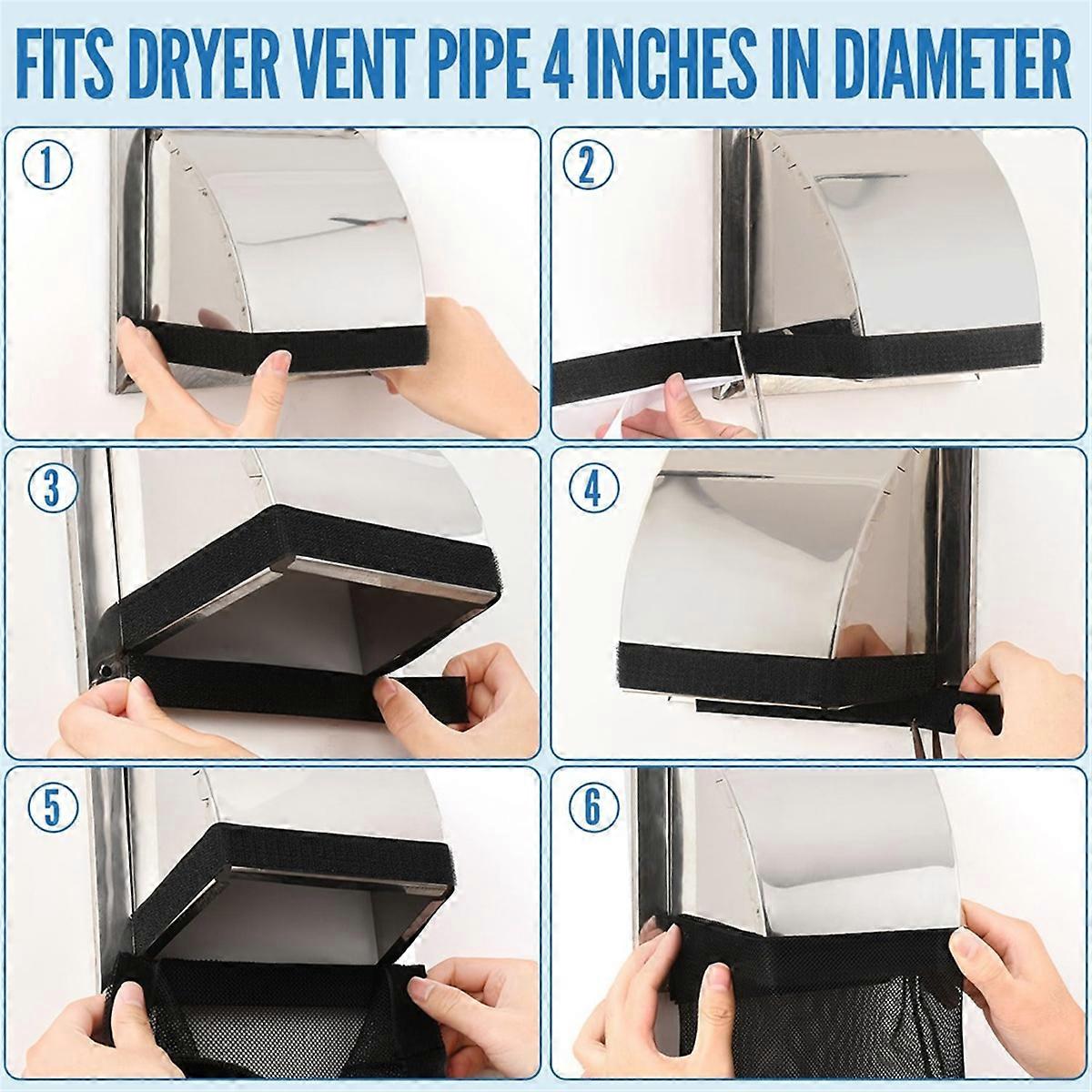 FITS DRYER VENT PIPE 4 INCHES IN DIAMETER

①

②

③

④

⑤

⑥