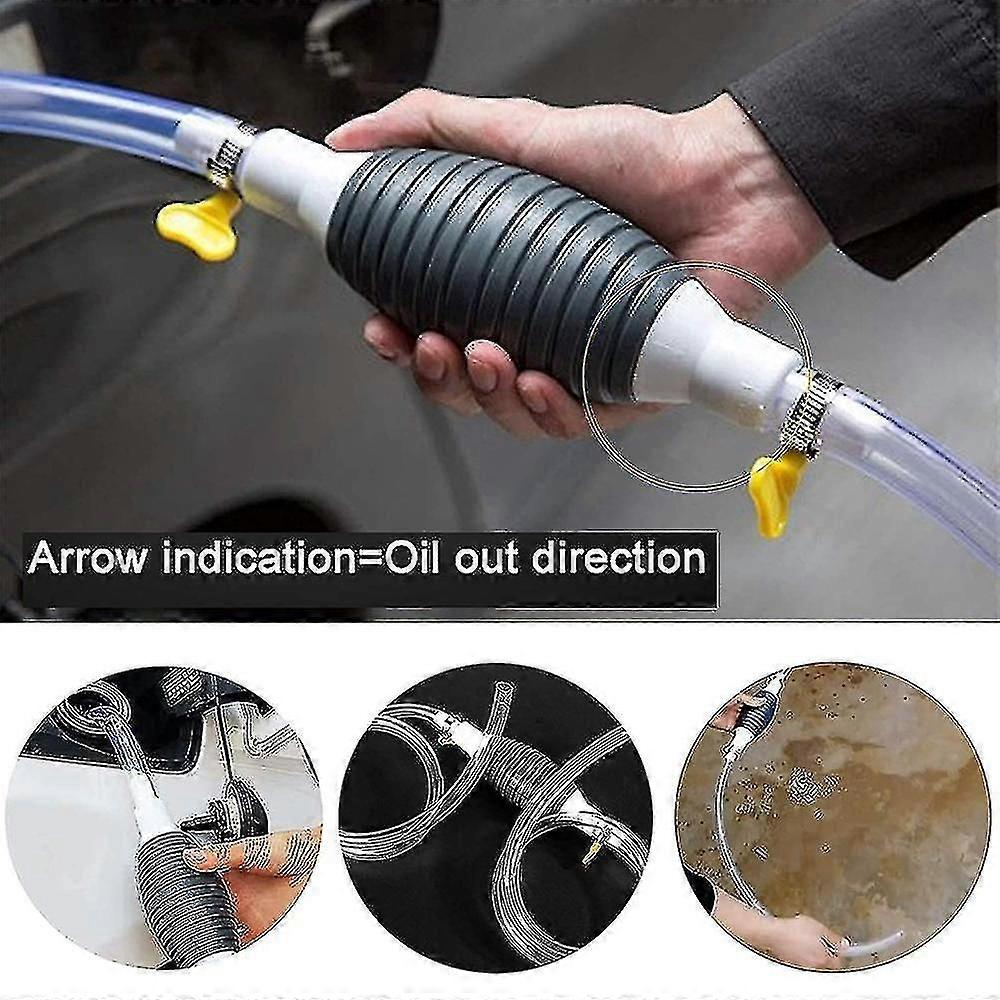 Arrow indication=Oil out direction